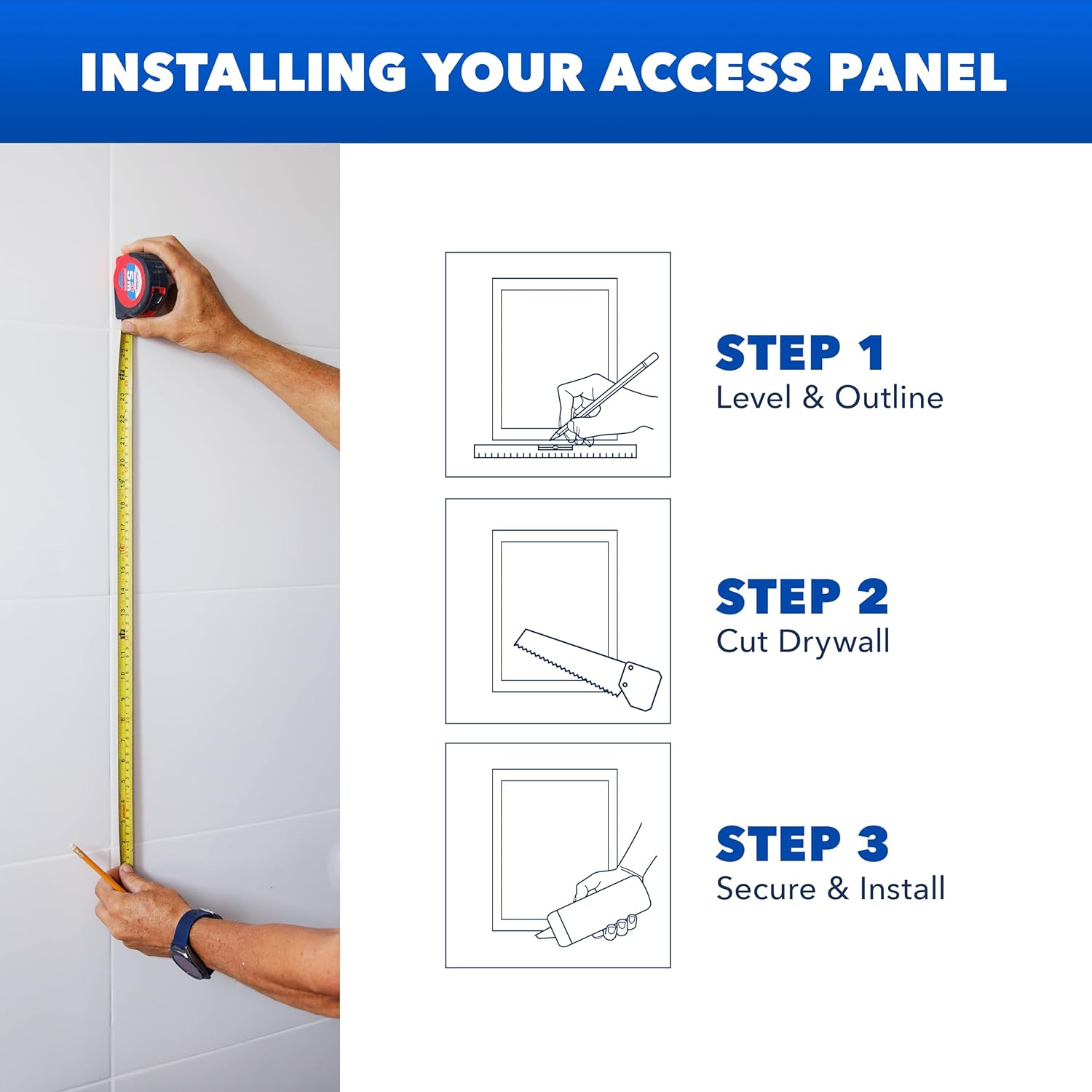 INSTALLING YOUR ACCESS PANEL

STEP 1
Level & Outline

STEP 2
Cut Drywall

STEP 3
Secure & Install