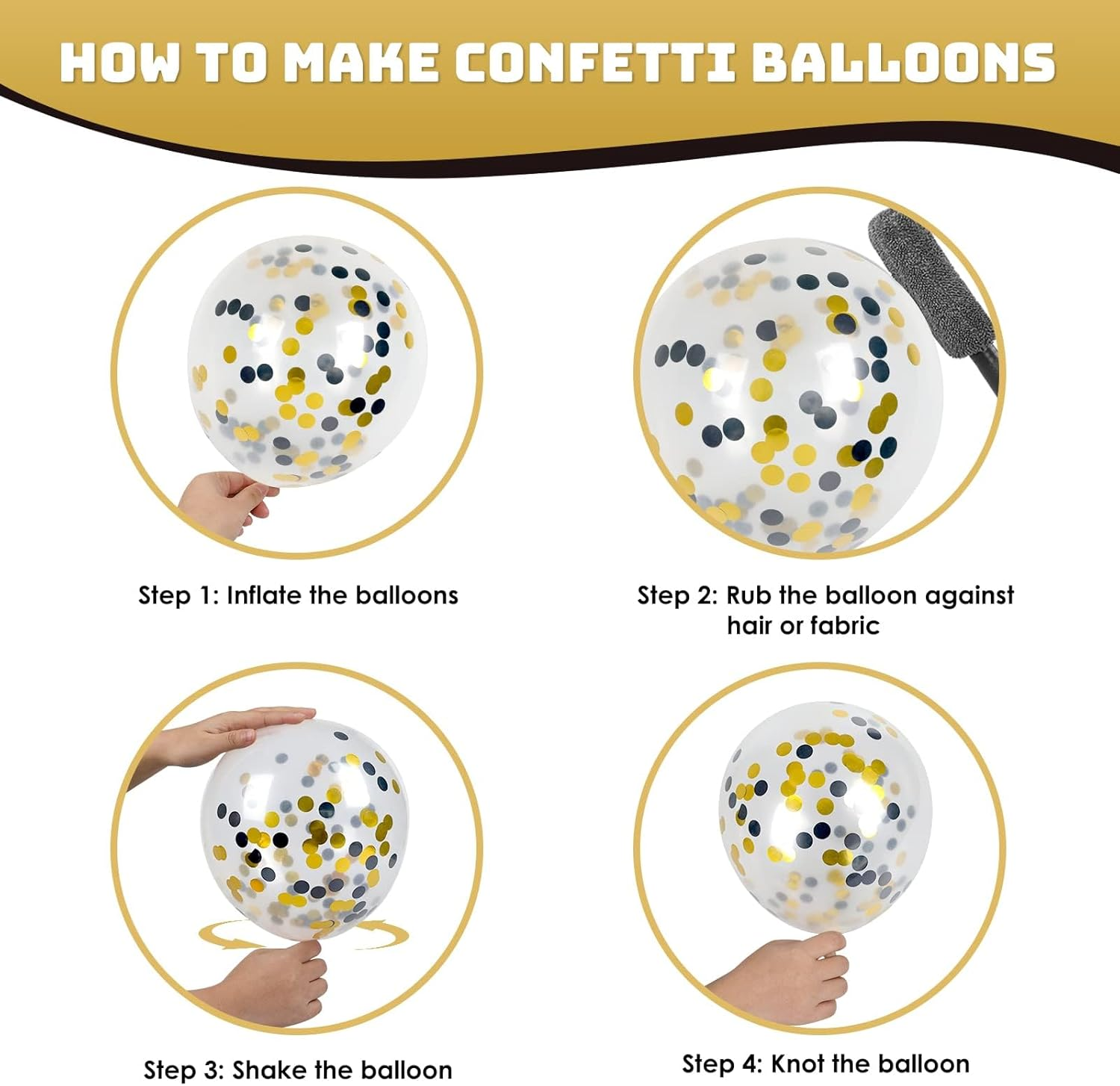 HOW TO MAKE CONFETTI BALLOONS

Step 1: Inflate the balloons

Step 2: Rub the balloon against hair or fabric

Step 3: Shake the balloon

Step 4: Knot the balloon