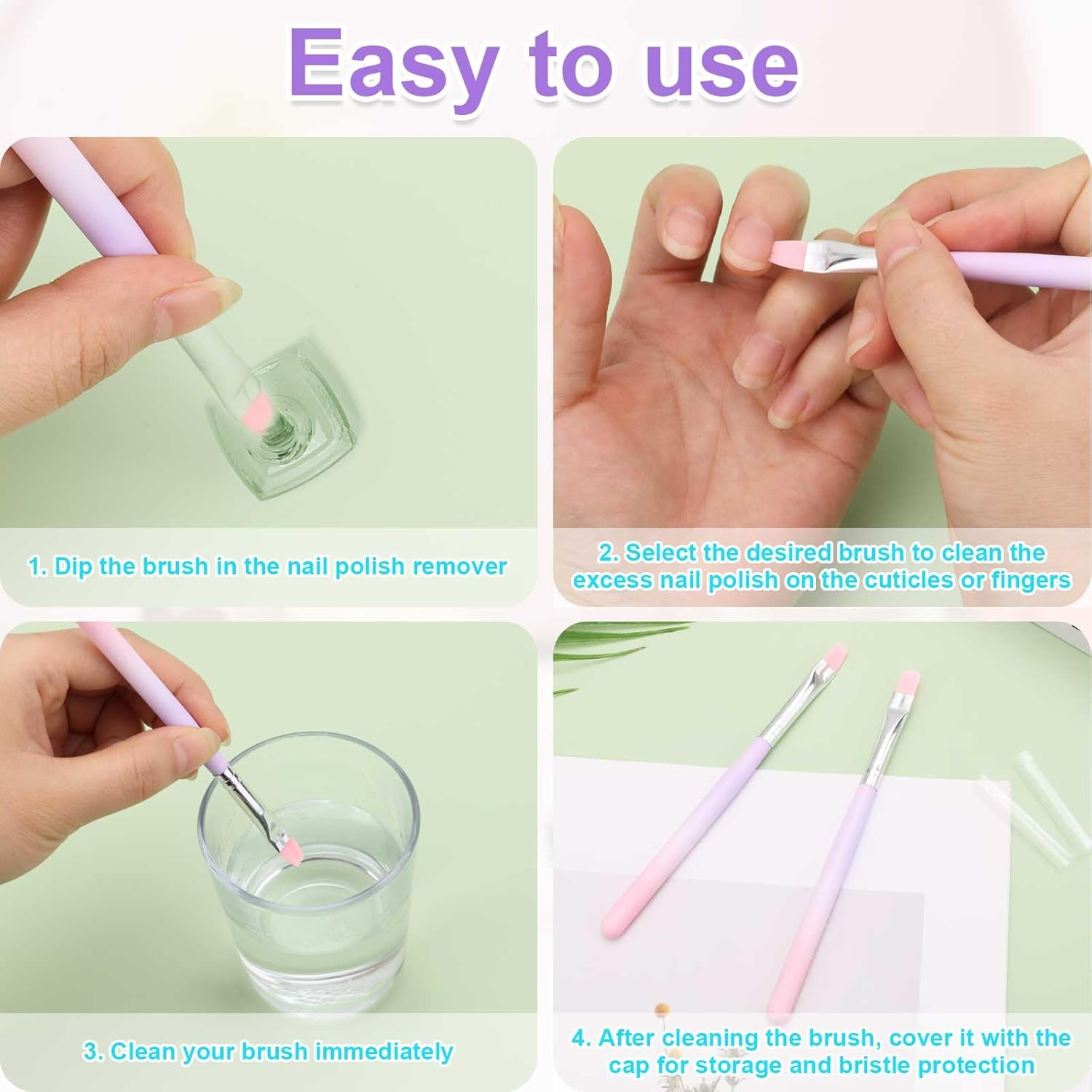 Easy to use

1. Dip the brush in the nail polish remover

2. Select the desired brush to clean the excess nail polish on the cuticles or fingers

3. Clean your brush immediately

4. After cleaning the brush, cover it with the cap for storage and bristle protection