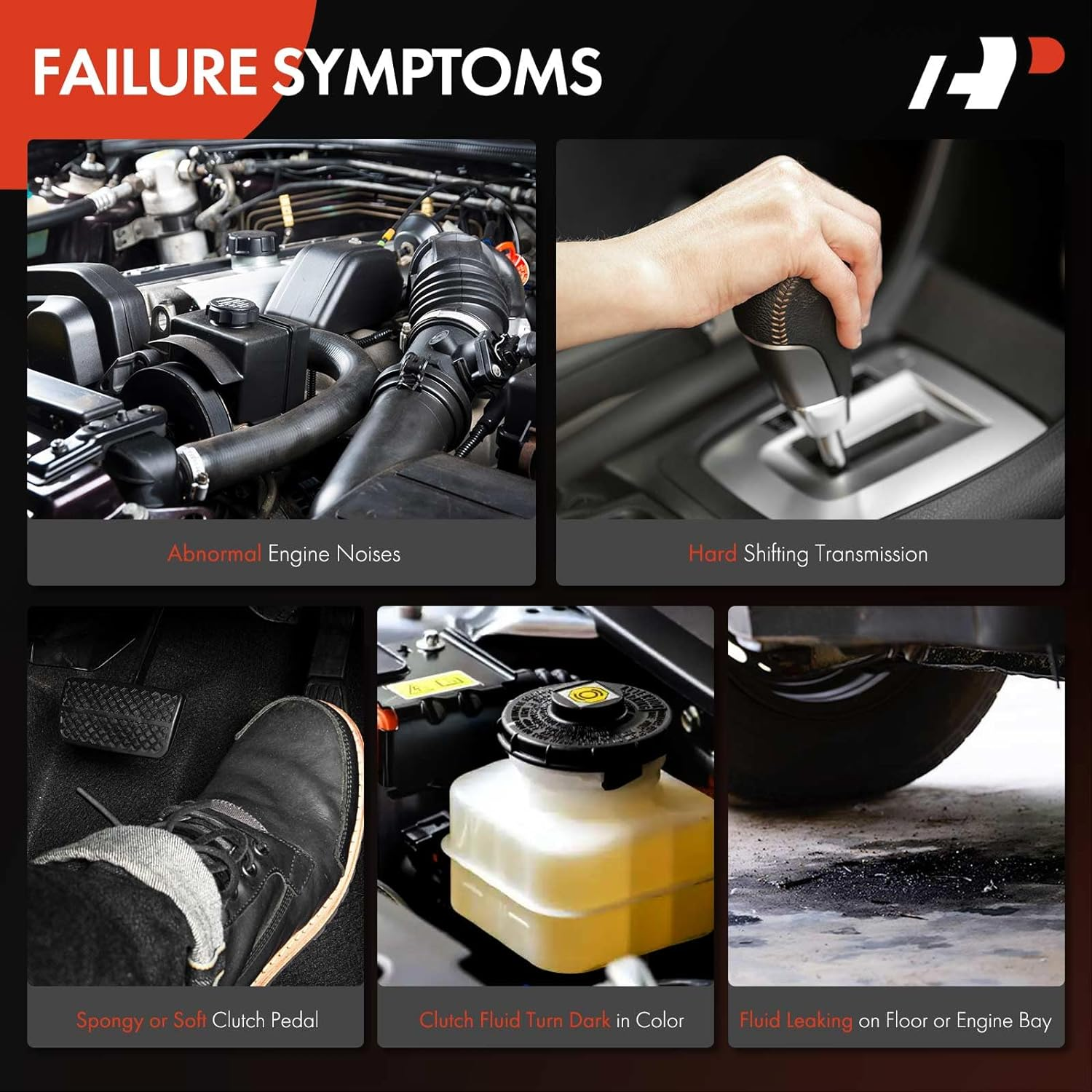 FAILURE SYMPTOMS

Abnormal Engine Noises

Hard Shifting Transmission

Spongy or Soft Clutch Pedal

Clutch Fluid Turn Dark in Color

Fluid Leaking on Floor or Engine Bay