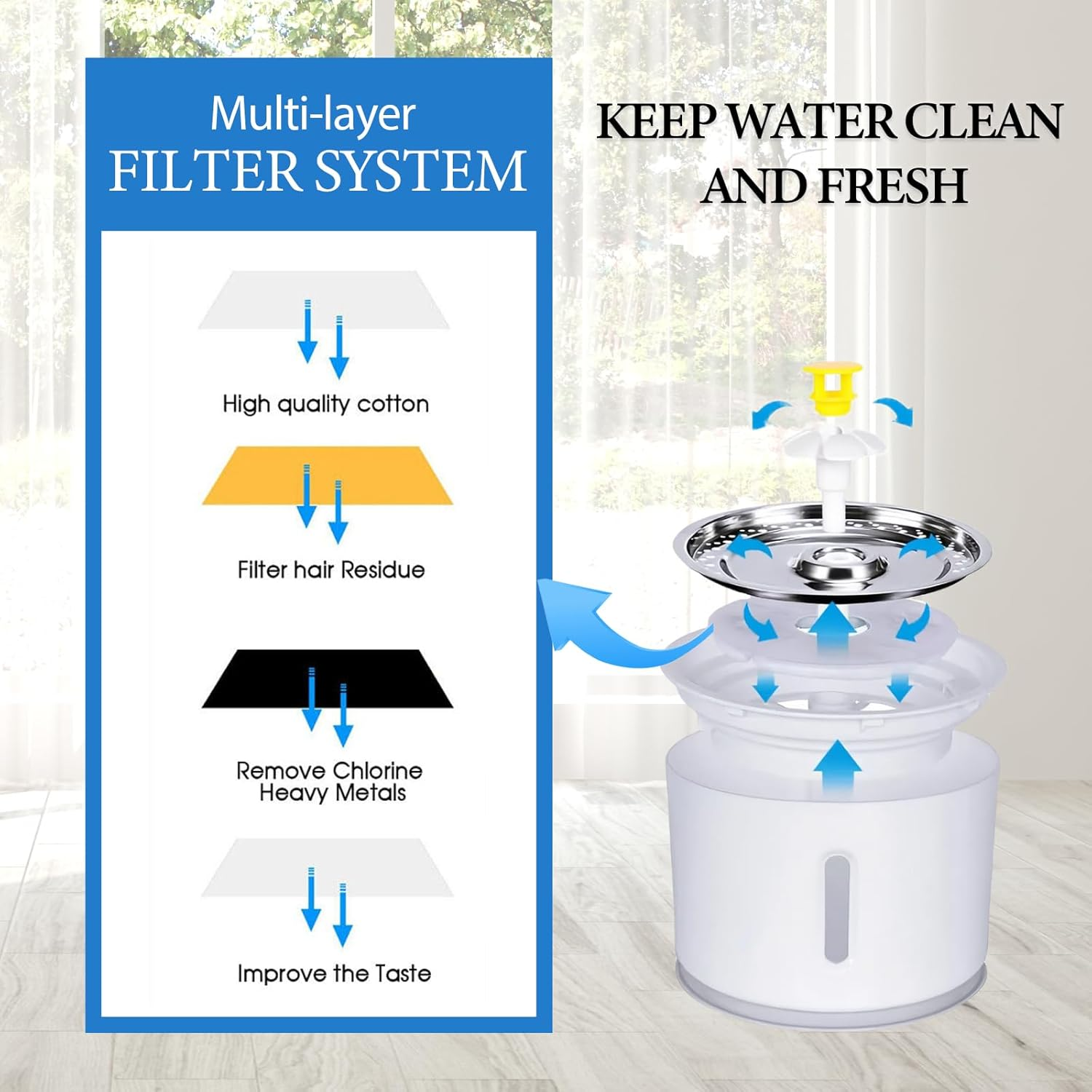 Multi-layer
FILTER SYSTEM

High quality cotton

Filter hair Residue

Remove Chlorine
Heavy Metals

Improve the Taste

KEEP WATER CLEAN
AND FRESH