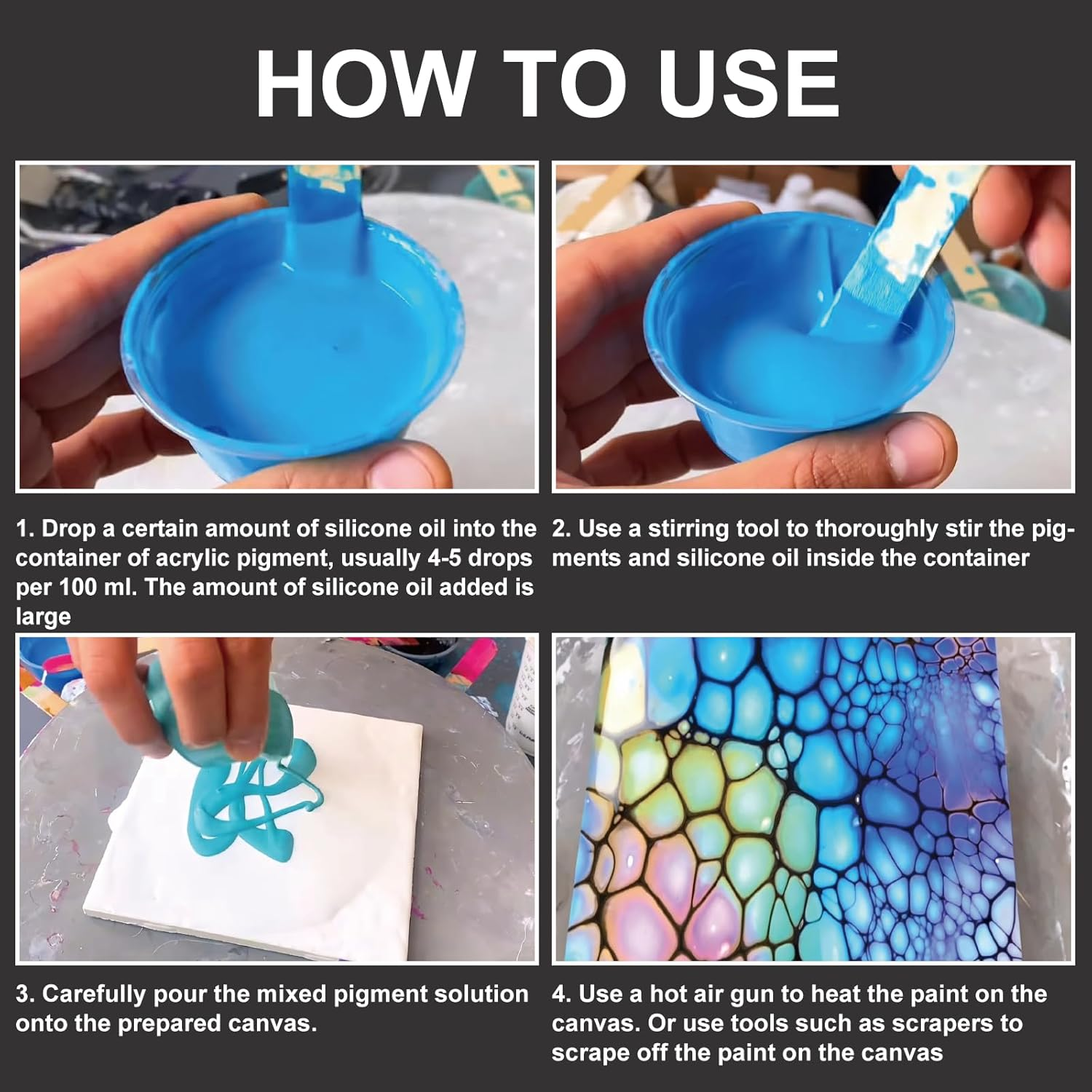 HOW TO USE

1. Drop a certain amount of silicone oil into the container of acrylic pigment, usually 4-5 drops per 100 ml. The amount of silicone oil added is large

2. Use a stirring tool to thoroughly stir the pigments and silicone oil inside the container

3. Carefully pour the mixed pigment solution onto the prepared canvas.

4. Use a hot air gun to heat the paint on the canvas. Or use tools such as scrapers to scrape off the paint on the canvas