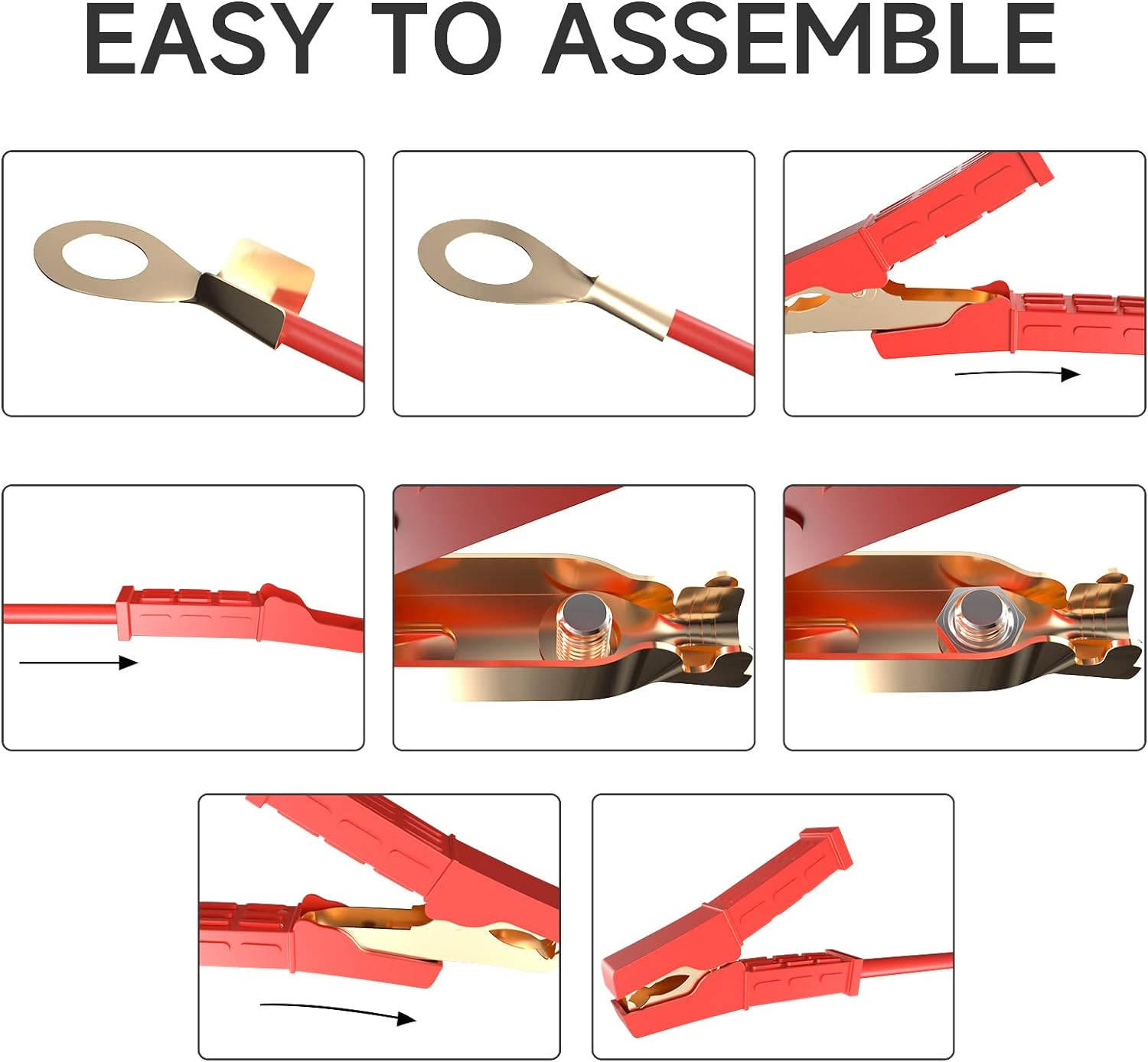 EASY TO ASSEMBLE