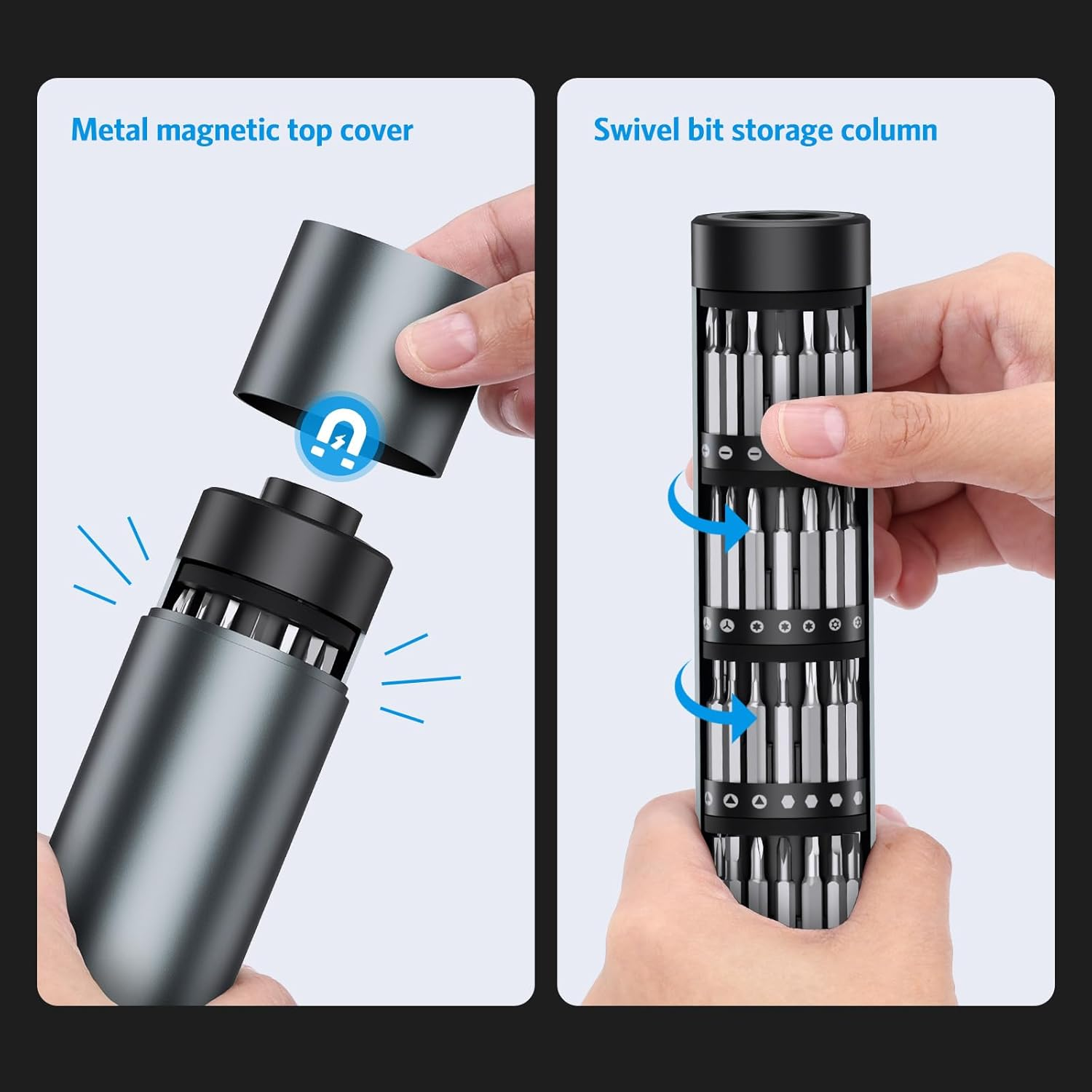 Metal magnetic top cover

Swivel bit storage column