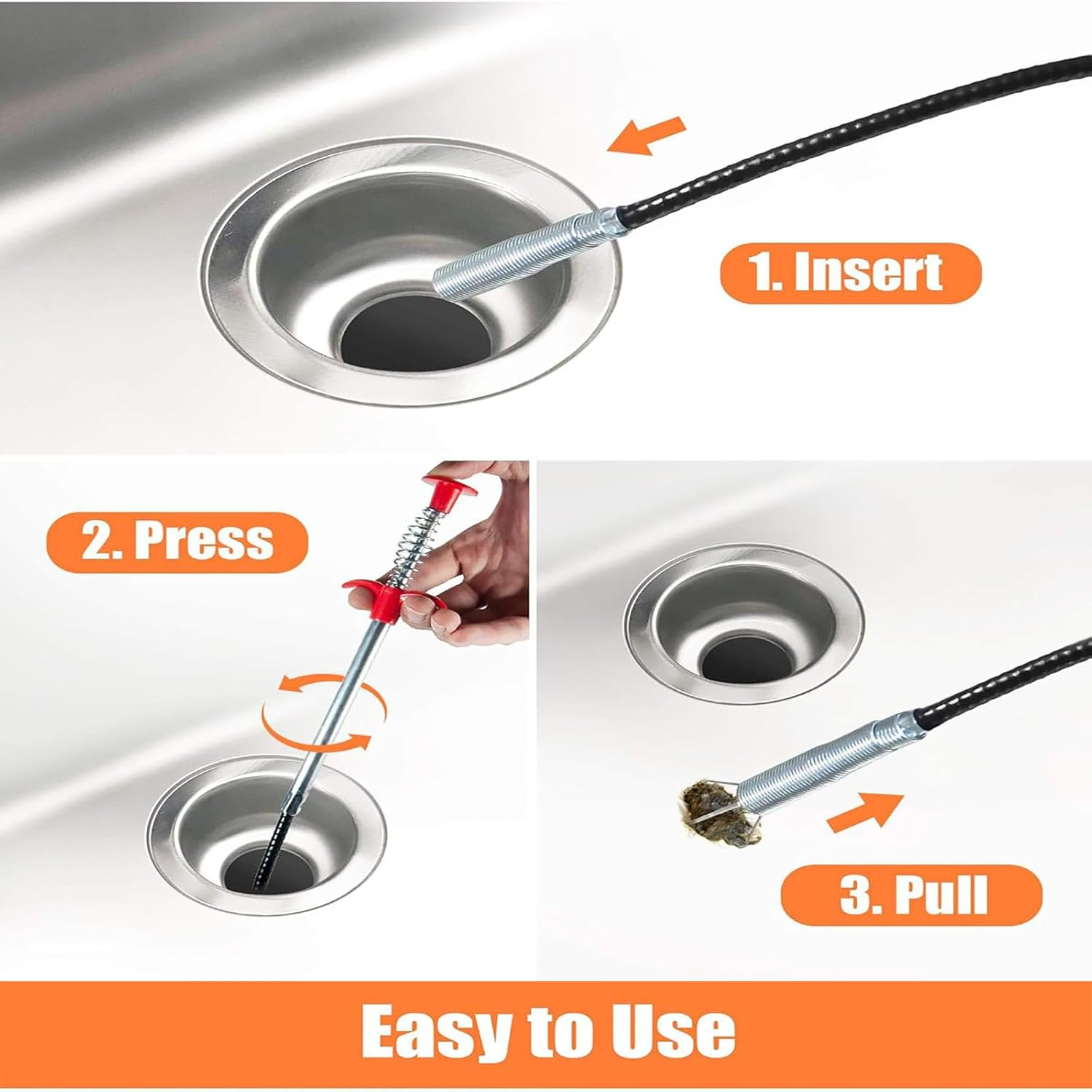 1. Insert

2. Press

3. Pull

Easy to Use