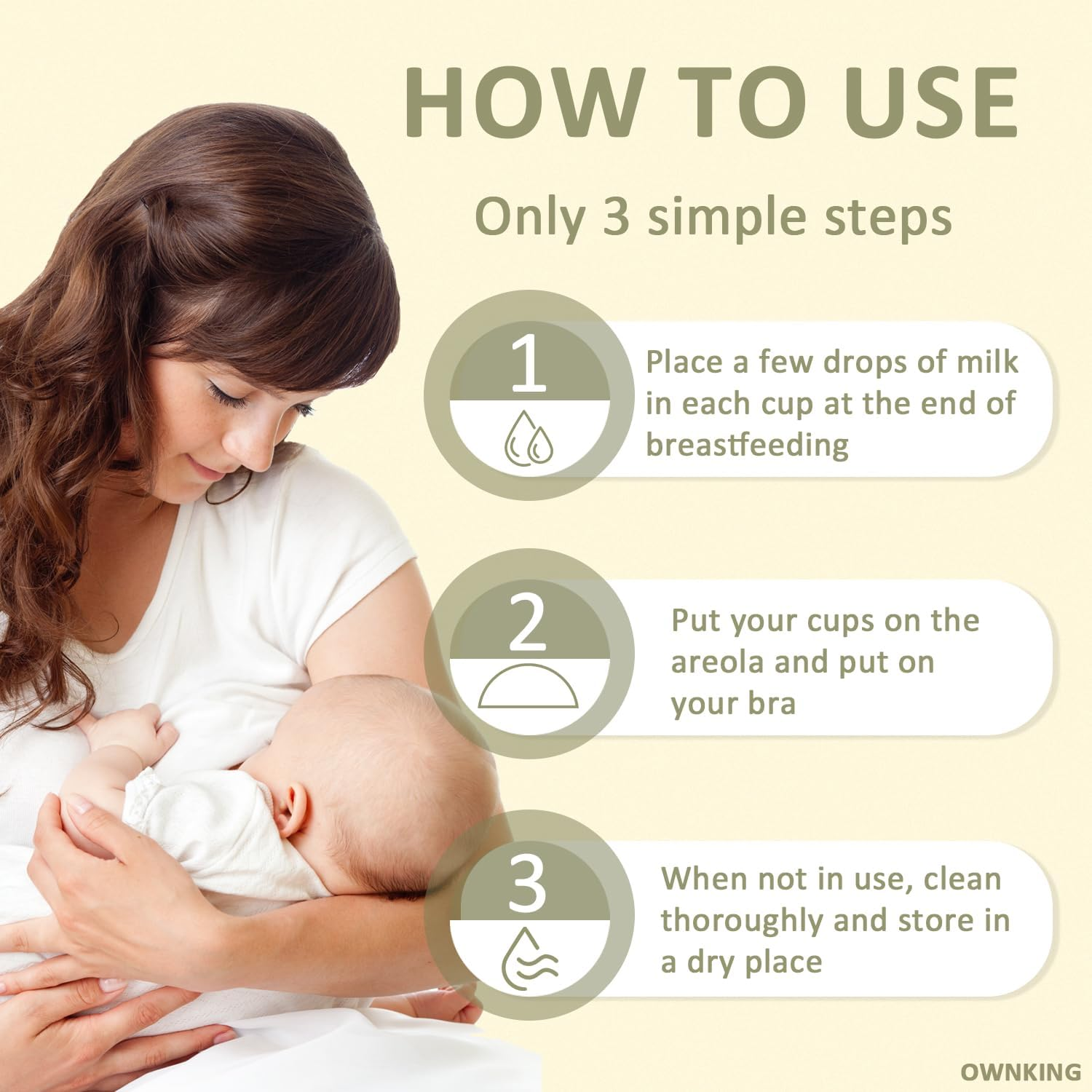 HOW TO USE

Only 3 simple steps

1

Place a few drops of milk in each cup at the end of breastfeeding

2

Put your cups on the areola and put on your bra

3

When not in use, clean thoroughly and store in a dry place

OWNKING