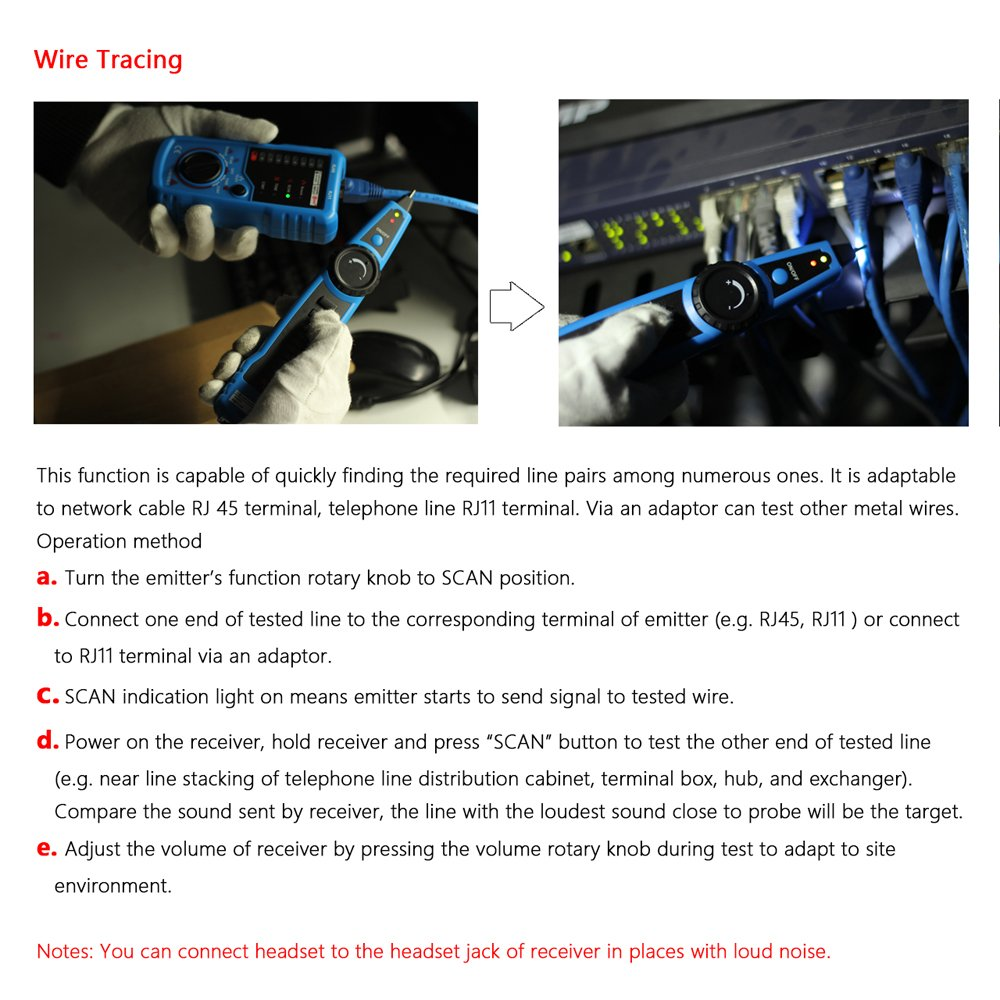 Wire Tracing

This function is capable of quickly finding the required line pairs among numerous ones. It is adaptable to network cable RJ 45 terminal, telephone line RJ11 terminal. Via an adaptor can test other metal wires.
Operation method

a. Turn the emitter's function rotary knob to SCAN position.

b. Connect one end of tested line to the corresponding terminal of emitter (e.g. RJ45, RJ11 ) or connect to RJ11 terminal via an adaptor.

c. SCAN indication light on means emitter starts to send signal to tested wire.

d. Power on the receiver, hold receiver and press "SCAN" button to test the other end of tested line (e.g. near line stacking of telephone line distribution cabinet, terminal box, hub, and exchanger). Compare the sound sent by receiver, the line with the loudest sound close to probe will be the target.

e. Adjust the volume of receiver by pressing the volume rotary knob during test to adapt to site environment.

Notes: You can connect headset to the headset jack of receiver in places with loud noise.