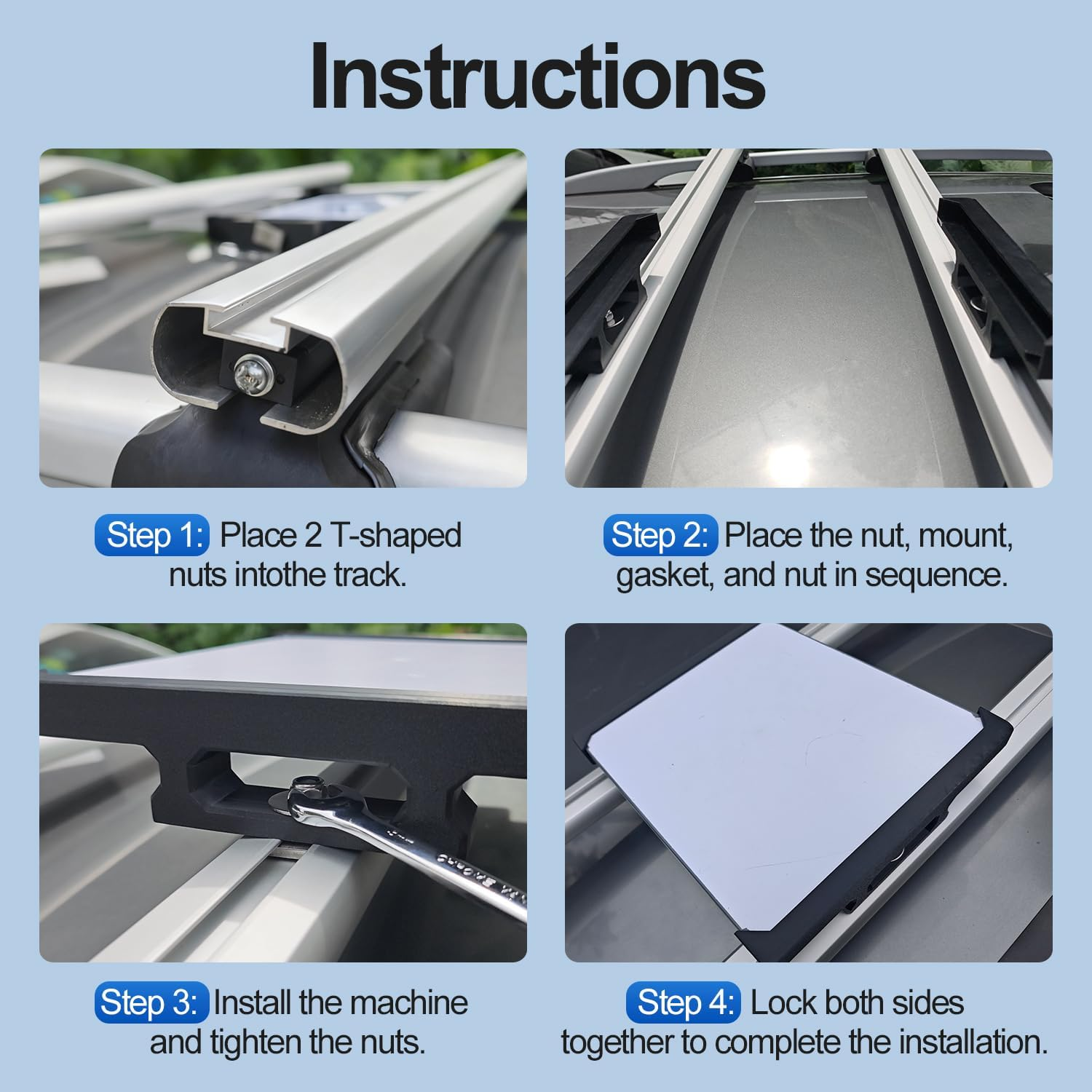 Instructions

Step 1: Place 2 T-shaped nuts intothe track.

Step 2: Place the nut, mount, gasket, and nut in sequence.

Step 3: Install the machine and tighten the nuts.

Step 4: Lock both sides together to complete the installation.