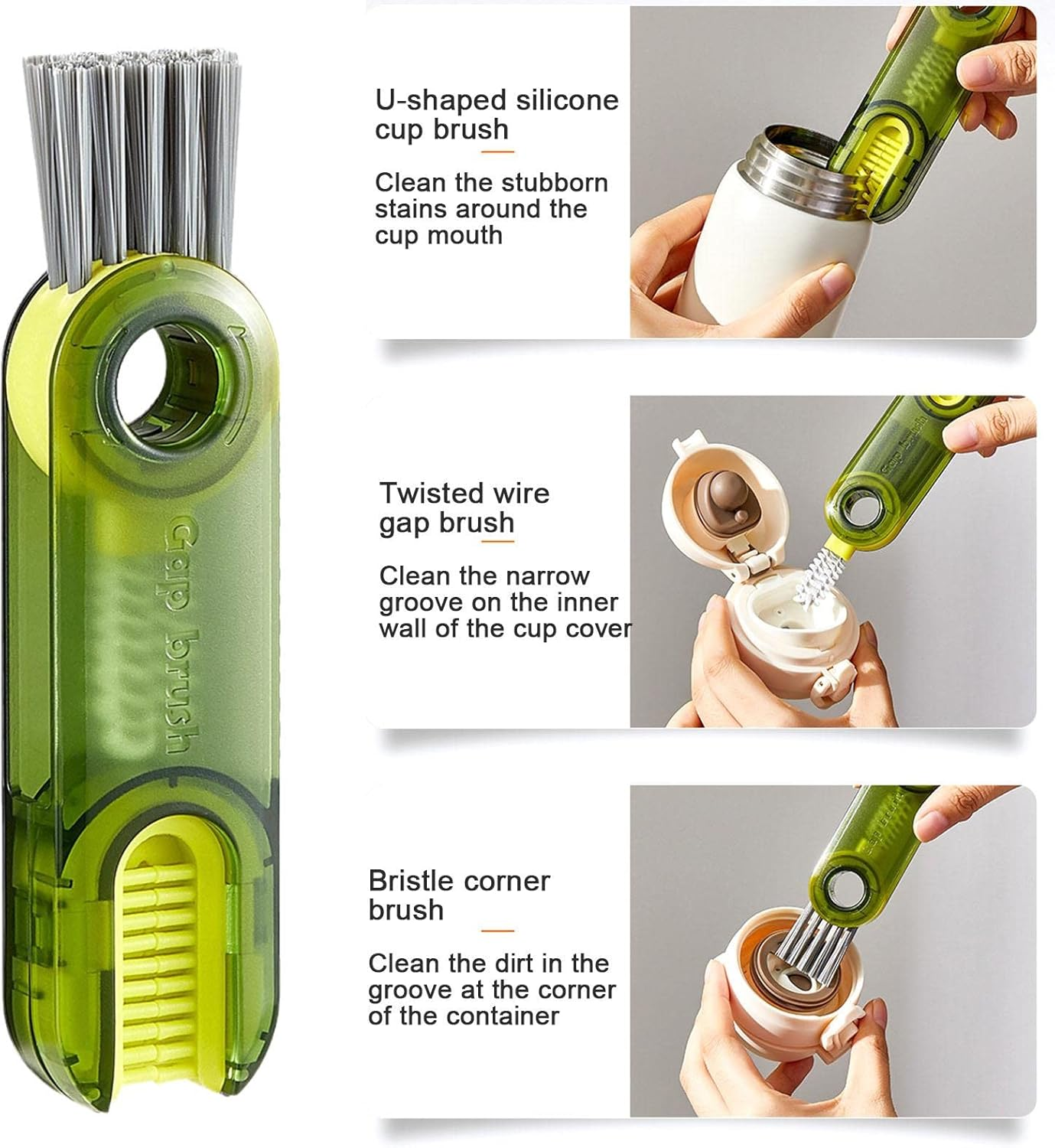 Gap brush

U-shaped silicone cup brush

Clean the stubborn stains around the cup mouth

Twisted wire gap brush

Clean the narrow groove on the inner wall of the cup cover

Gap brush

Bristle corner brush

Clean the dirt in the groove at the corner of the container

Gap brush