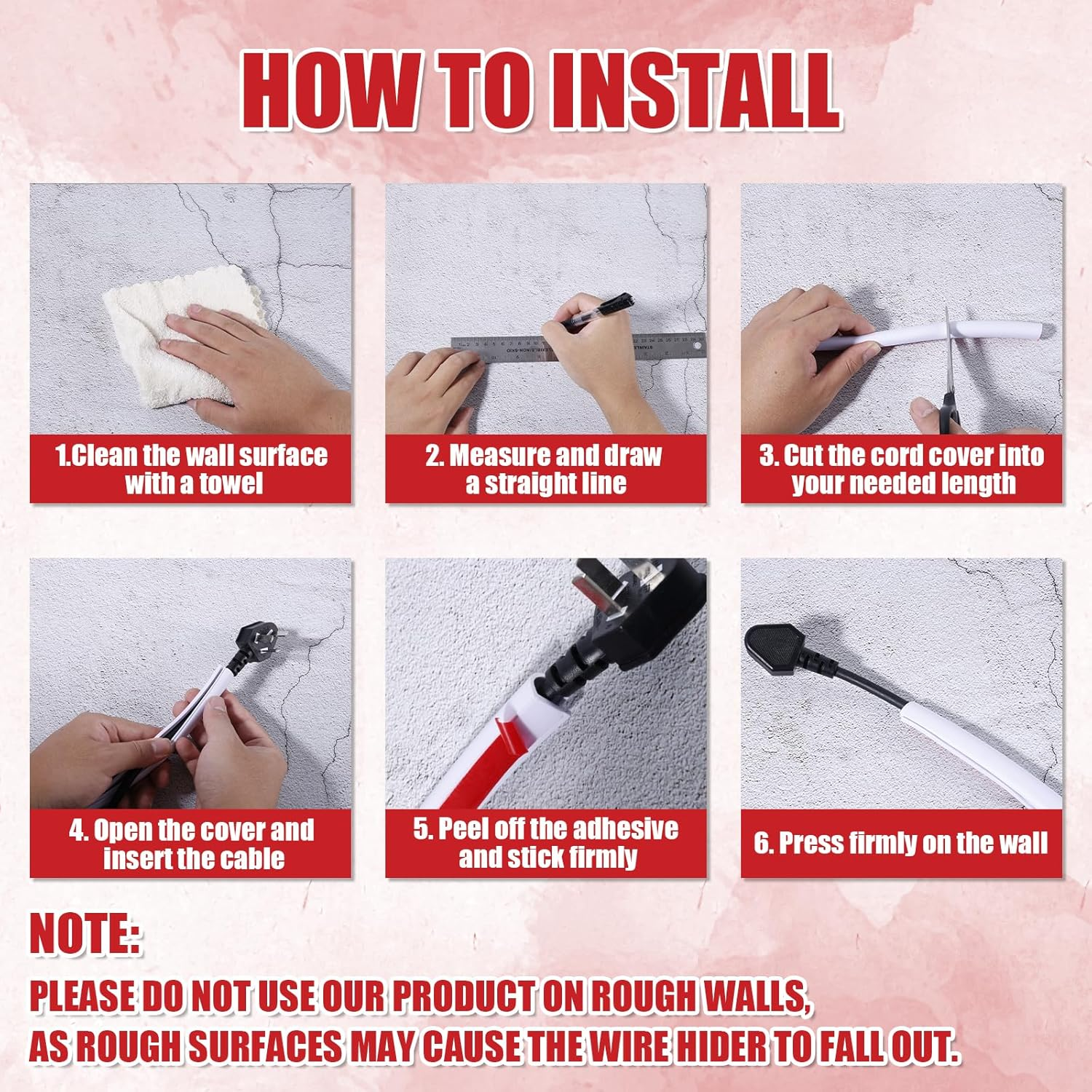 HOW TO INSTALL

1.Clean the wall surface with a towel

2. Measure and draw a straight line

3. Cut the cord cover into your needed length

4. Open the cover and insert the cable

5. Peel off the adhesive and stick firmly

6. Press firmly on the wall

NOTE:

PLEASE DO NOT USE OUR PRODUCT ON ROUGH WALLS, AS ROUGH SURFACES MAY CAUSE THE WIRE HIDER TO FALL OUT.