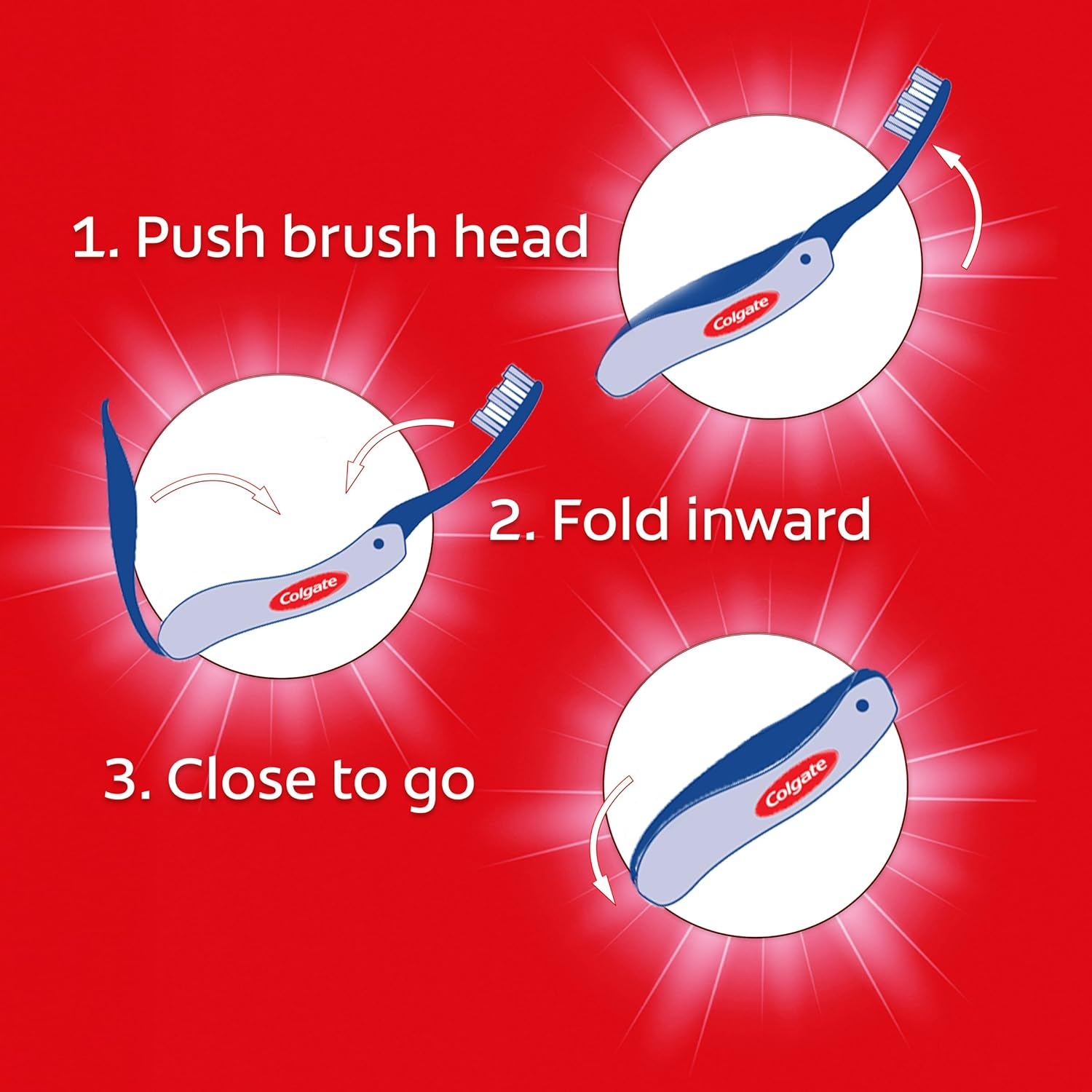 1. Push brush head

Colgate

Colgate

2. Fold inward

3. Close to go

Colgate