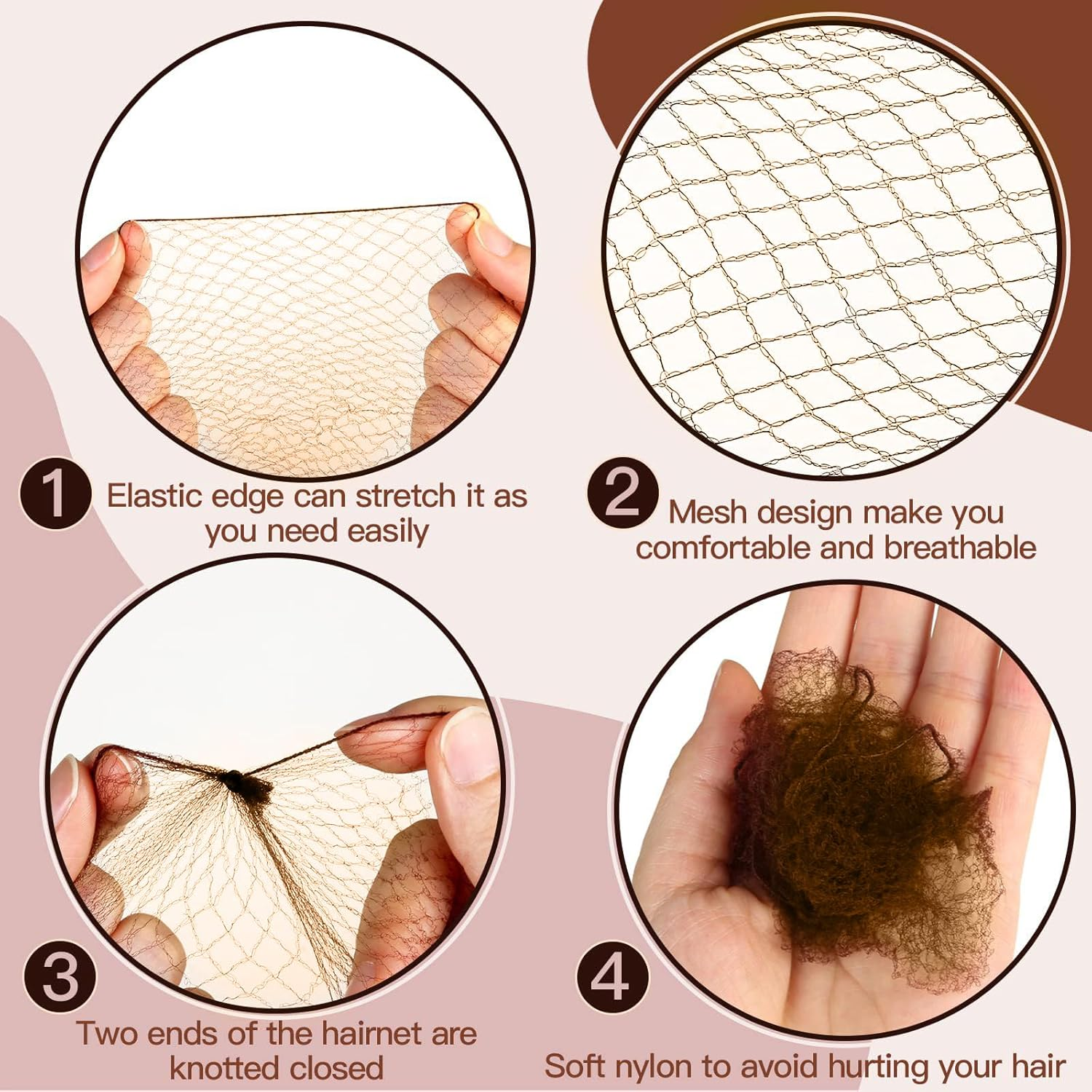 1 Elastic edge can stretch it as you need easily

2 Mesh design make you comfortable and breathable

3 Two ends of the hairnet are knotted closed

4 Soft nylon to avoid hurting your hair