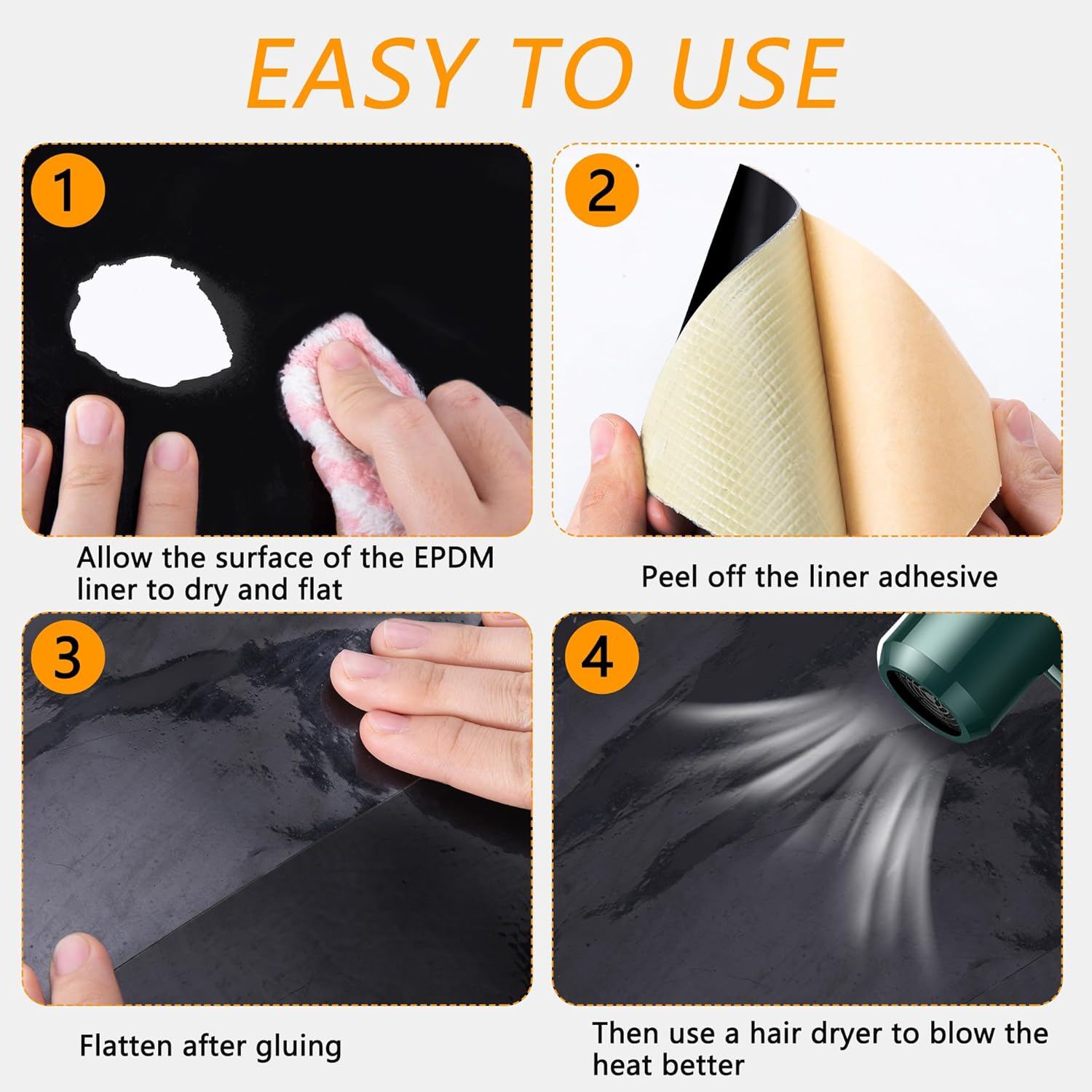 EASY TO USE

1

Allow the surface of the EPDM liner to dry and flat

2

Peel off the liner adhesive

3

Flatten after gluing

4

Then use a hair dryer to blow the heat better