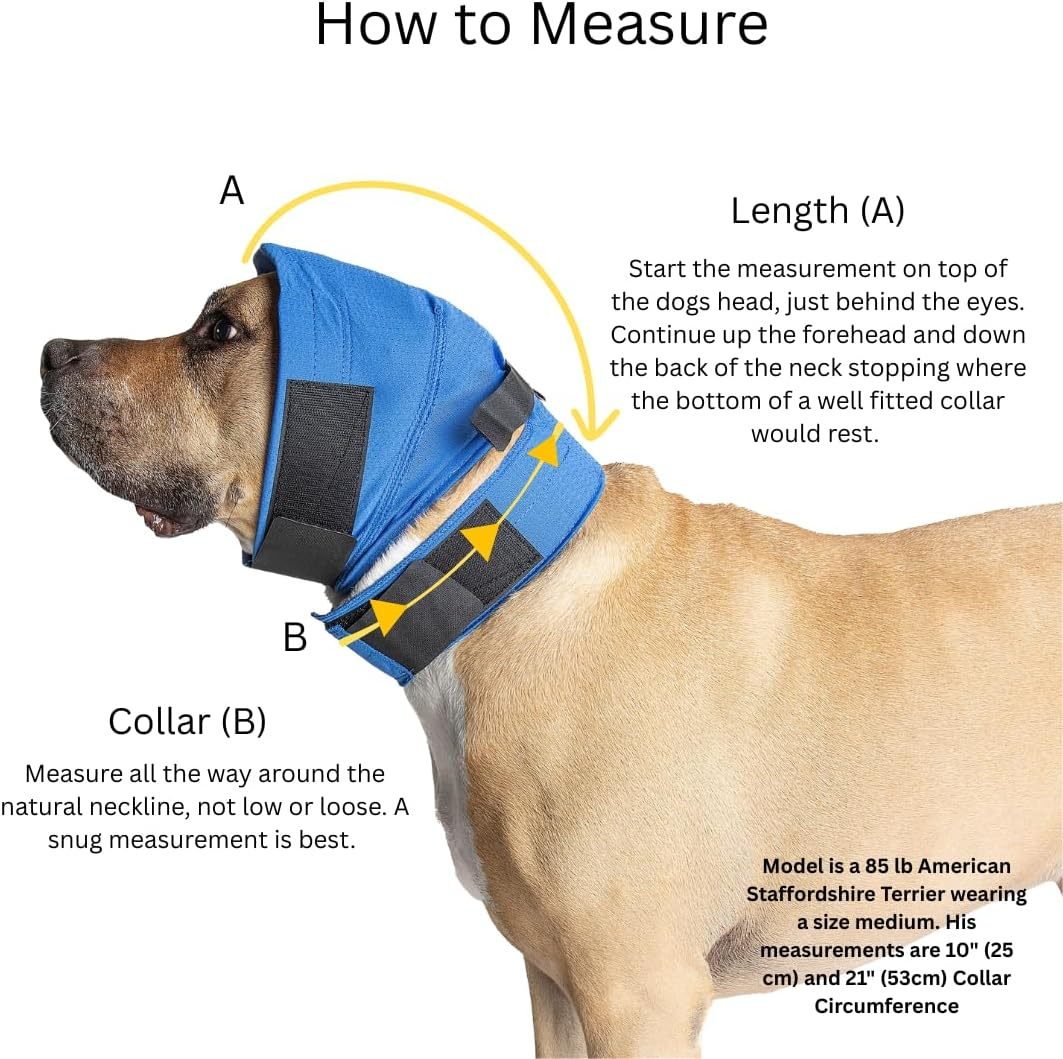 How to Measure

A

Length (A)

Start the measurement on top of the dogs head, just behind the eyes. Continue up the forehead and down the back of the neck stopping where the bottom of a well fitted collar would rest.

B

Collar (B)

Measure all the way around the natural neckline, not low or loose. A snug measurement is best.

Model is a 85 lb American Staffordshire Terrier wearing a size medium. His measurements are 10" (25 cm) and 21" (53cm) Collar Circumference