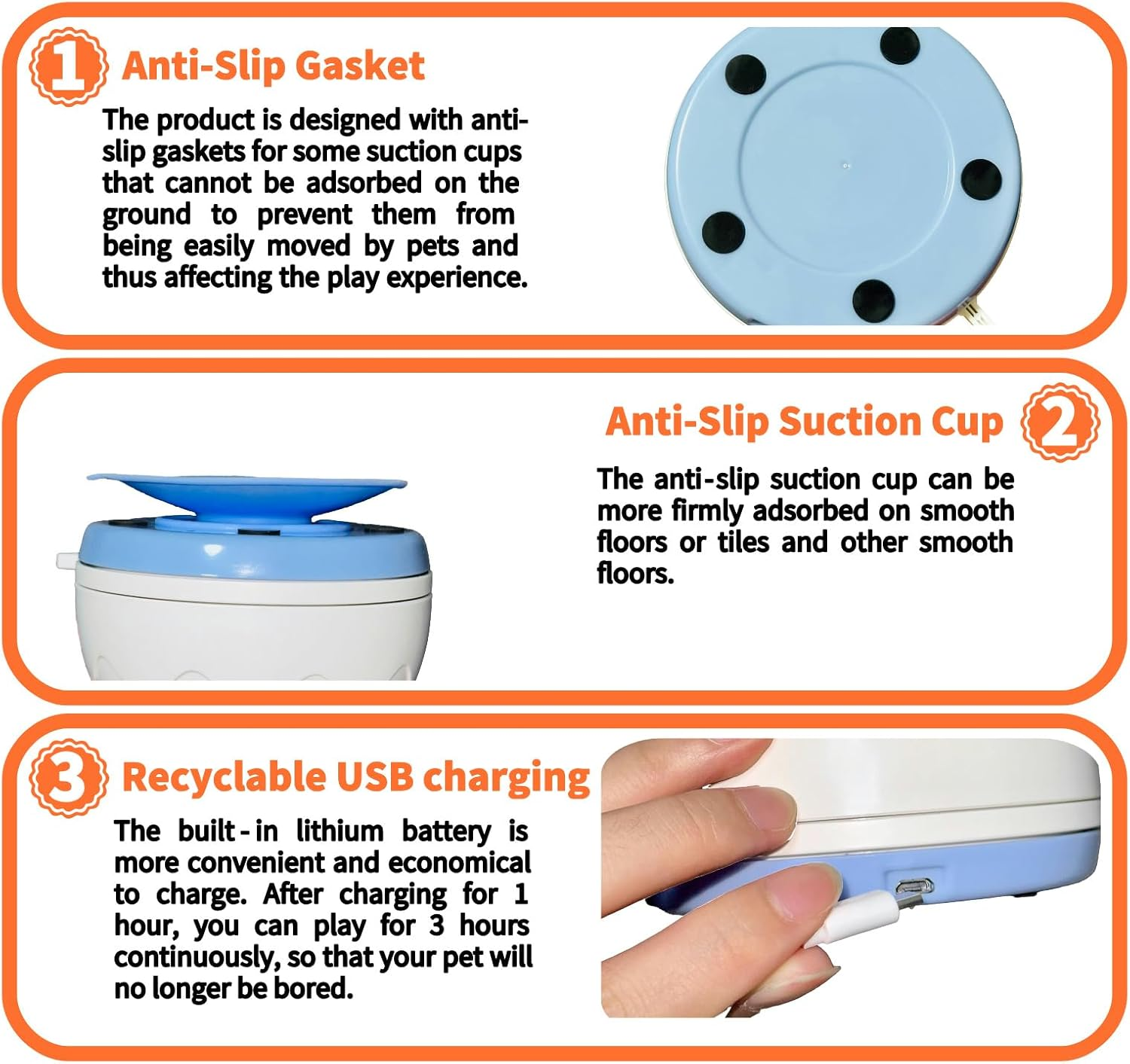 1 Anti-Slip Gasket

The product is designed with anti-slip gaskets for some suction cups that cannot be adsorbed on the ground to prevent them from being easily moved by pets and thus affecting the play experience.

Anti-Slip Suction Cup 2

The anti-slip suction cup can be more firmly adsorbed on smooth floors or tiles and other smooth floors.

3 Recyclable USB charging

The built-in lithium battery is more convenient and economical to charge. After charging for 1 hour, you can play for 3 hours continuously, so that your pet will no longer be bored.