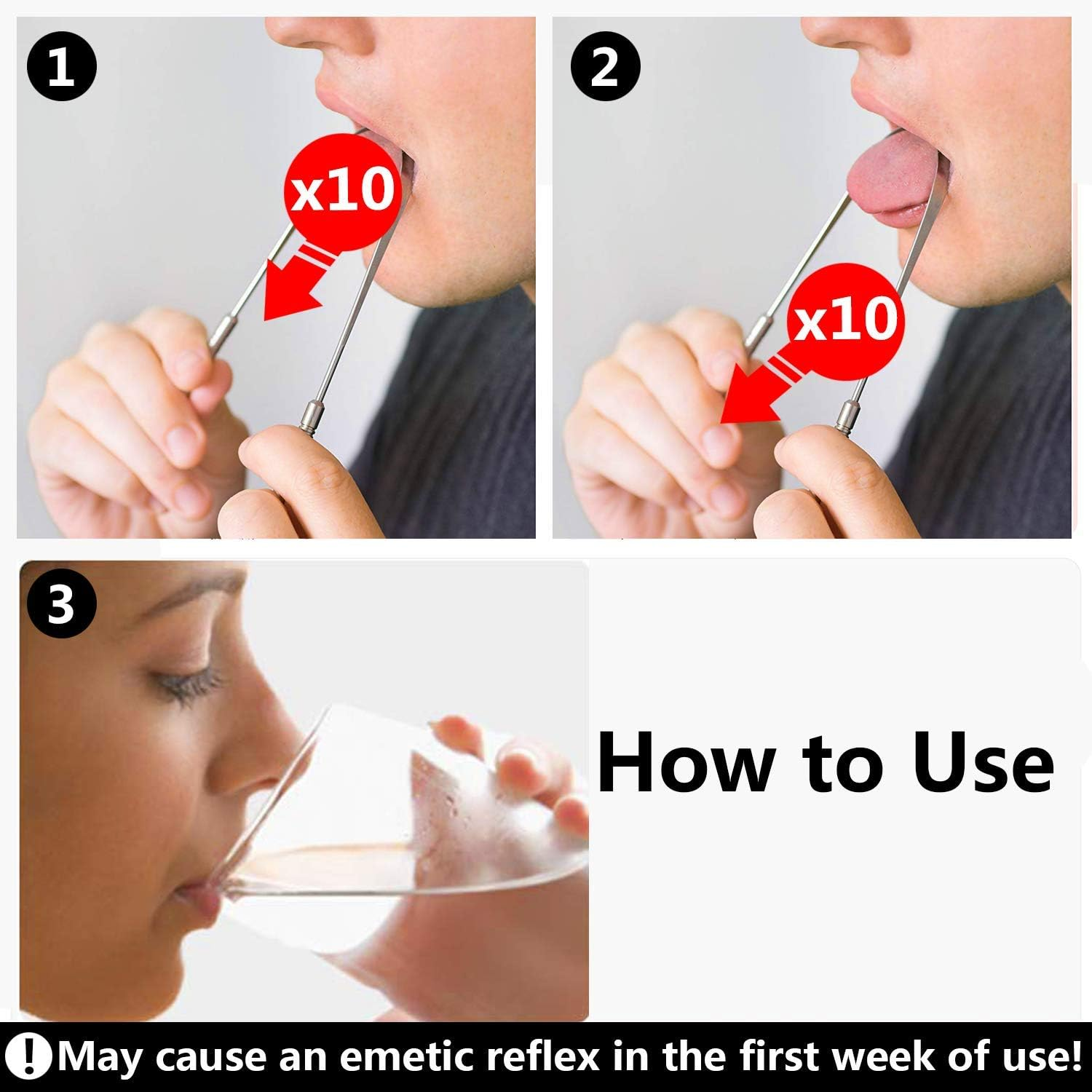 1

x10

2

x10

3

How to Use

! May cause an emetic reflex in the first week of use!