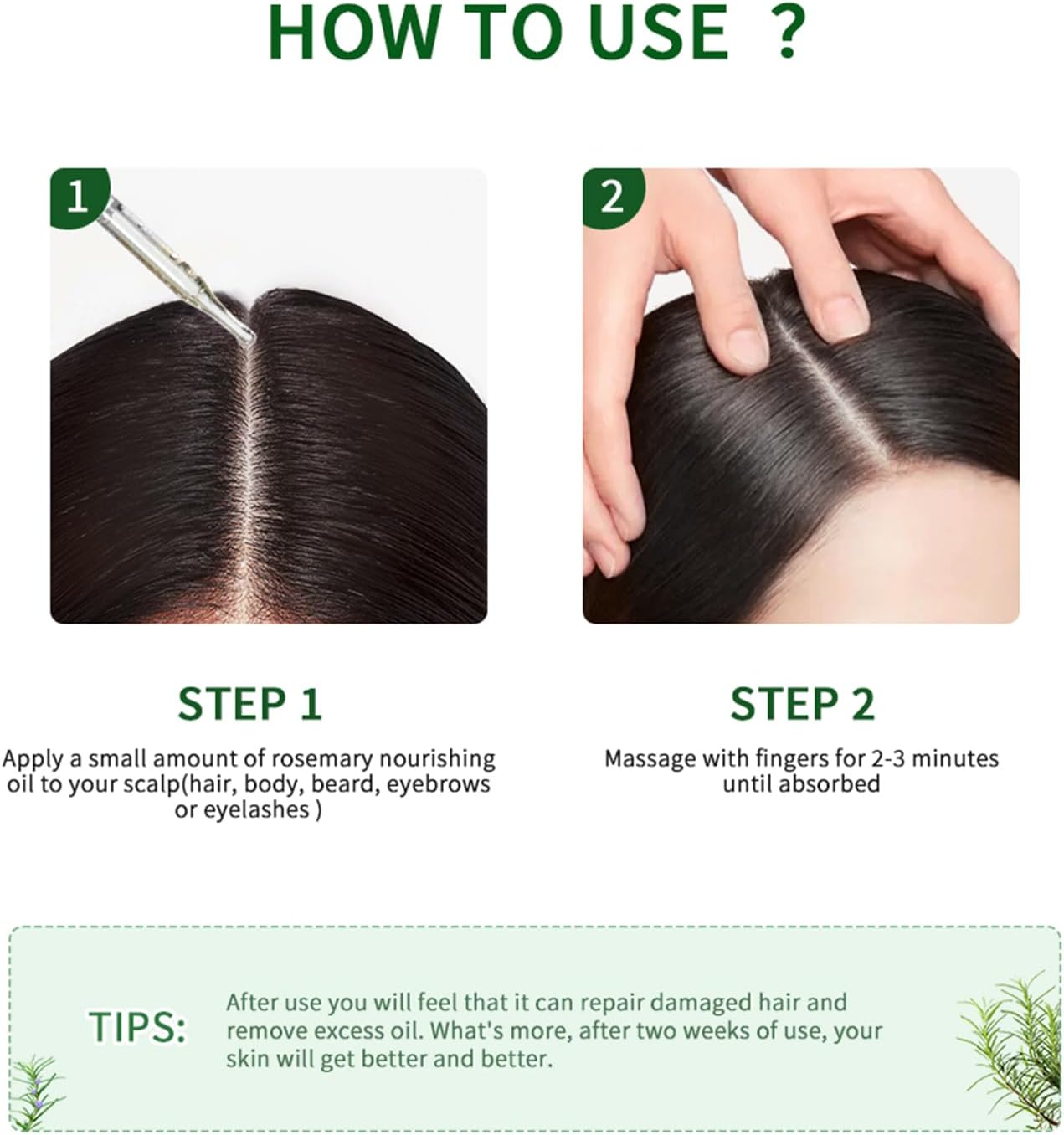 HOW TO USE ?

1

2

STEP 1

Apply a small amount of rosemary nourishing oil to your scalp(hair, body, beard, eyebrows or eyelashes )

STEP 2

Massage with fingers for 2-3 minutes until absorbed

TIPS:

After use you will feel that it can repair damaged hair and remove excess oil. What's more, after two weeks of use, your skin will get better and better.