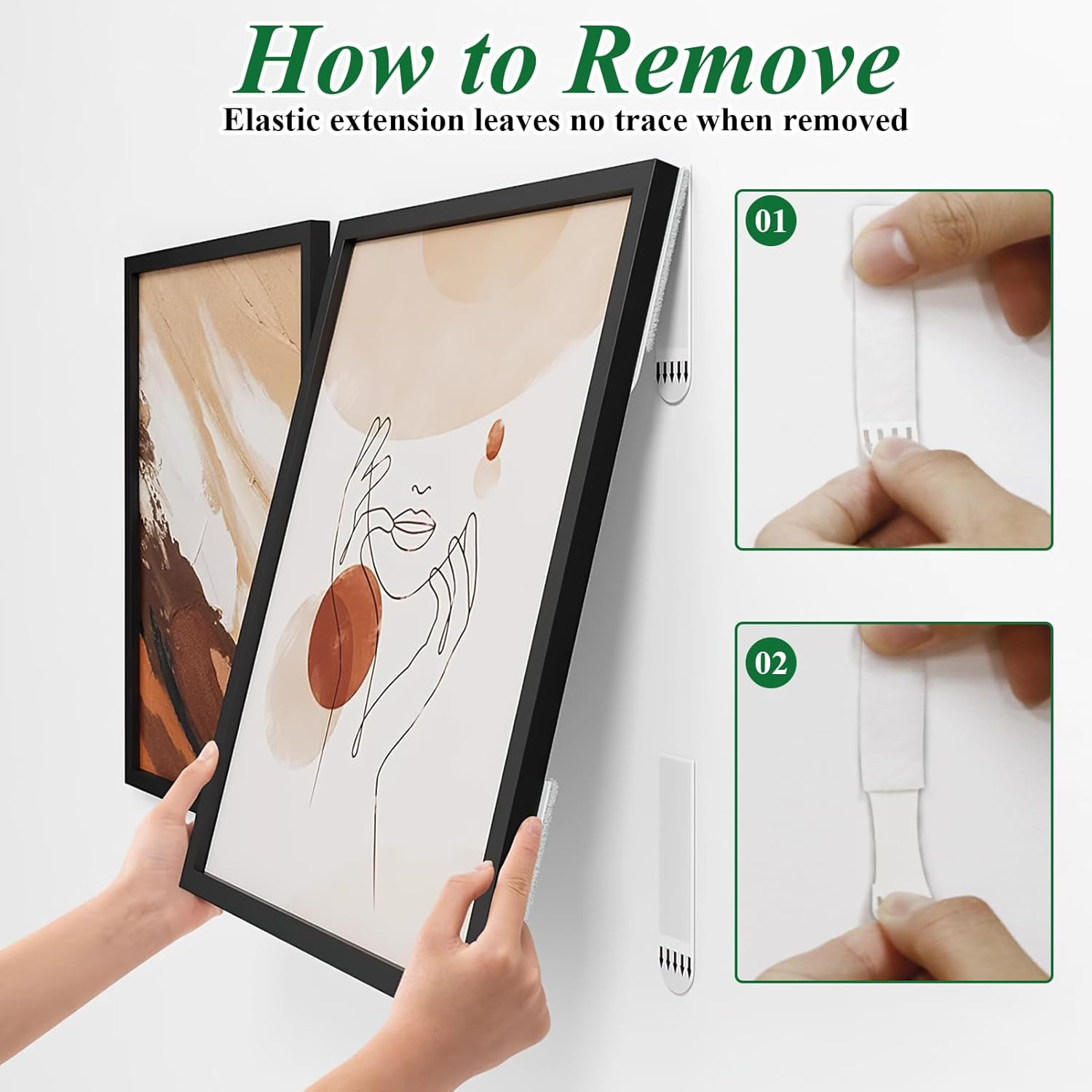 How to Remove

Elastic extension leaves no trace when removed

01

02