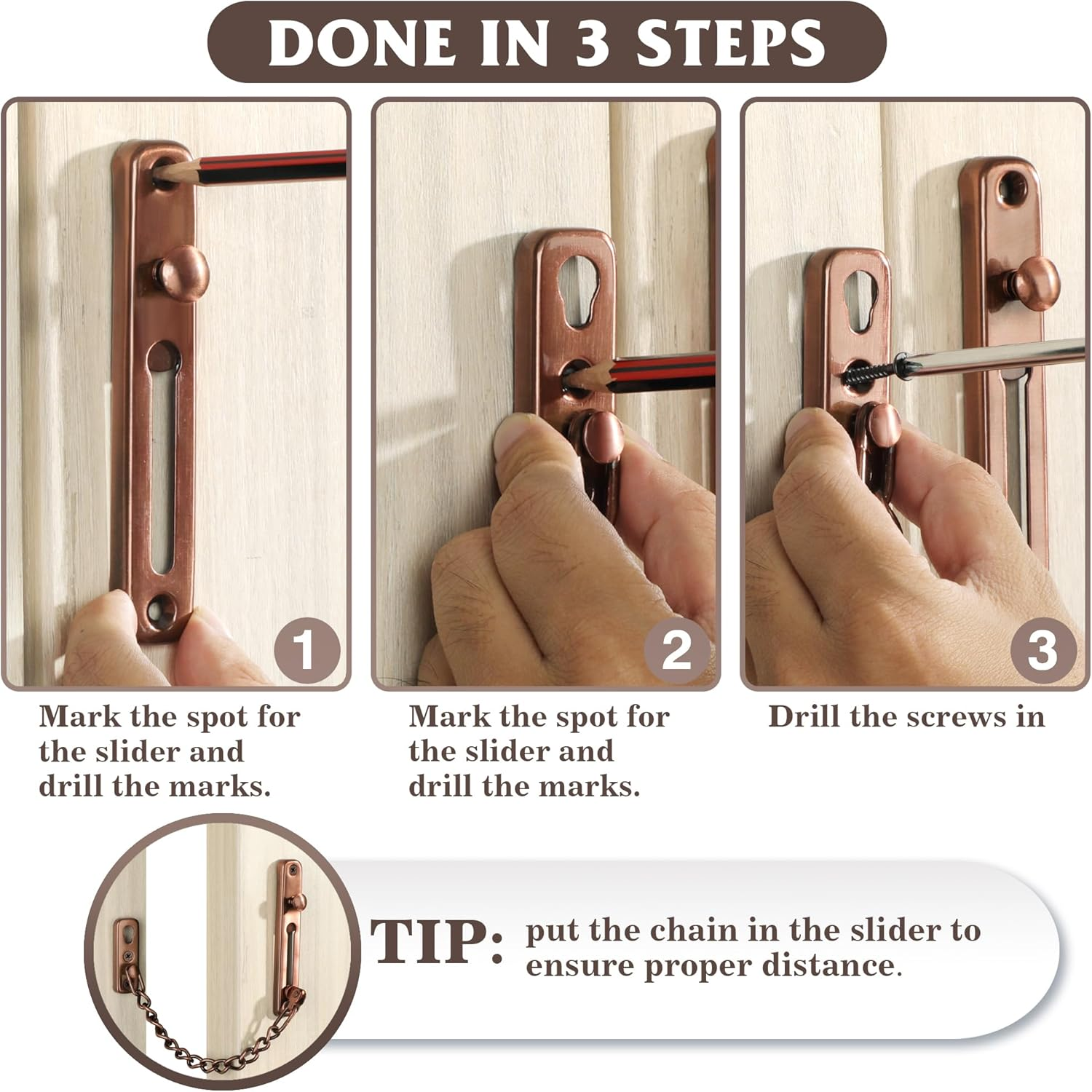 DONE IN 3 STEPS

1

Mark the spot for the slider and drill the marks.

2

Mark the spot for the slider and drill the marks.

3

Drill the screws in

TIP: put the chain in the slider to ensure proper distance.