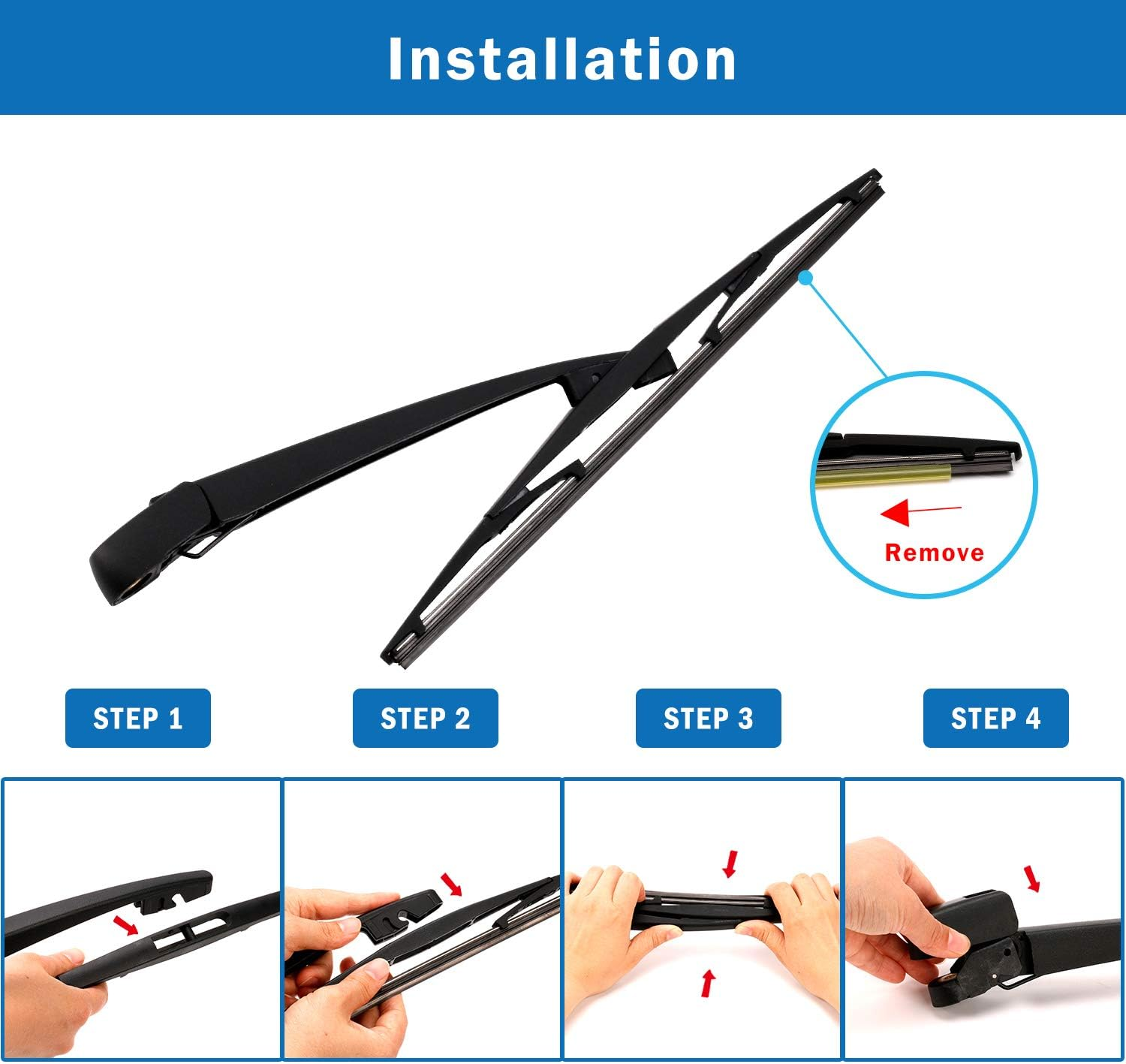 Installation

Remove

STEP 1

STEP 2

STEP 3

STEP 4