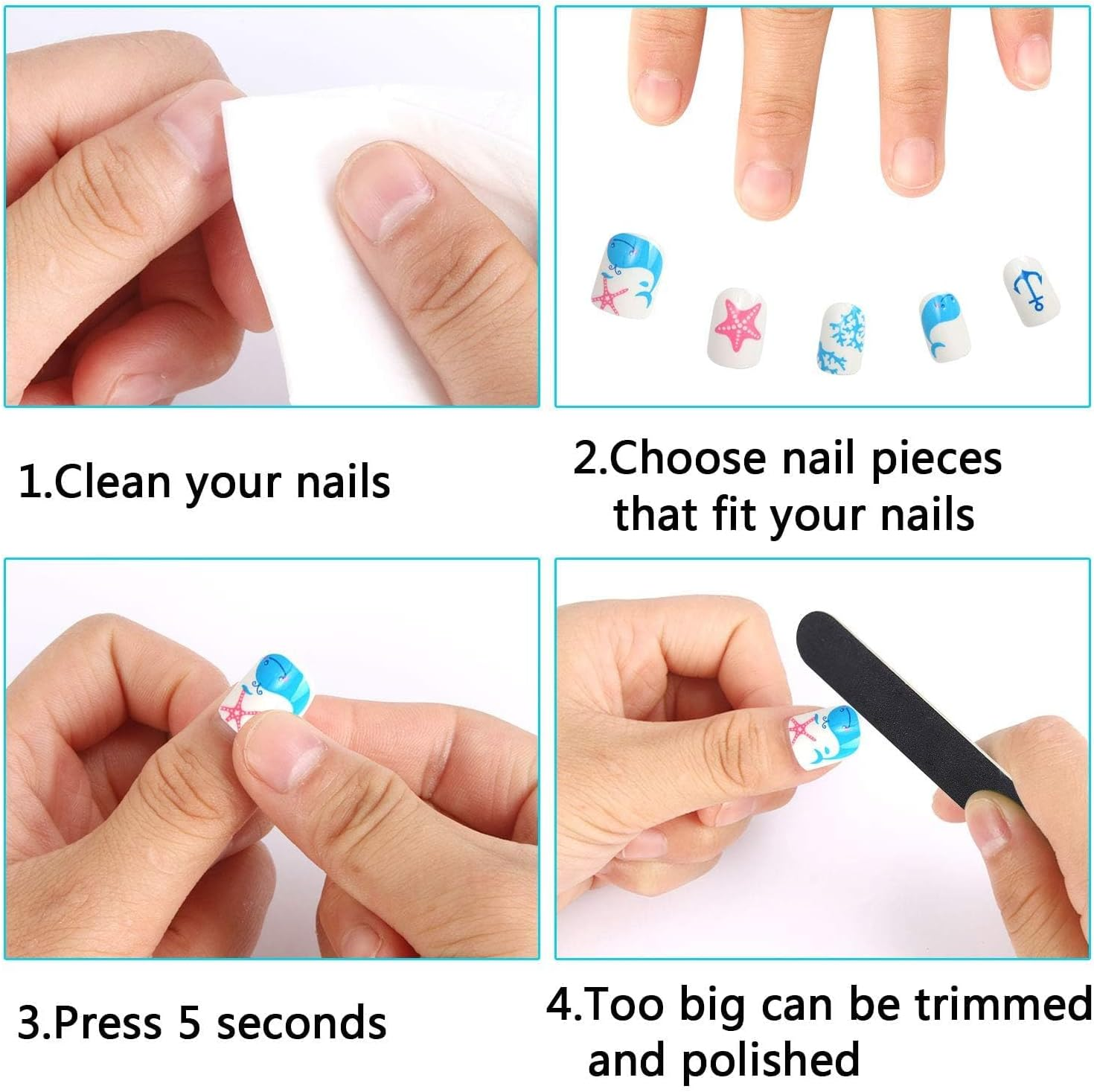 1.Clean your nails

2.Choose nail pieces that fit your nails

3.Press 5 seconds

4.Too big can be trimmed and polished