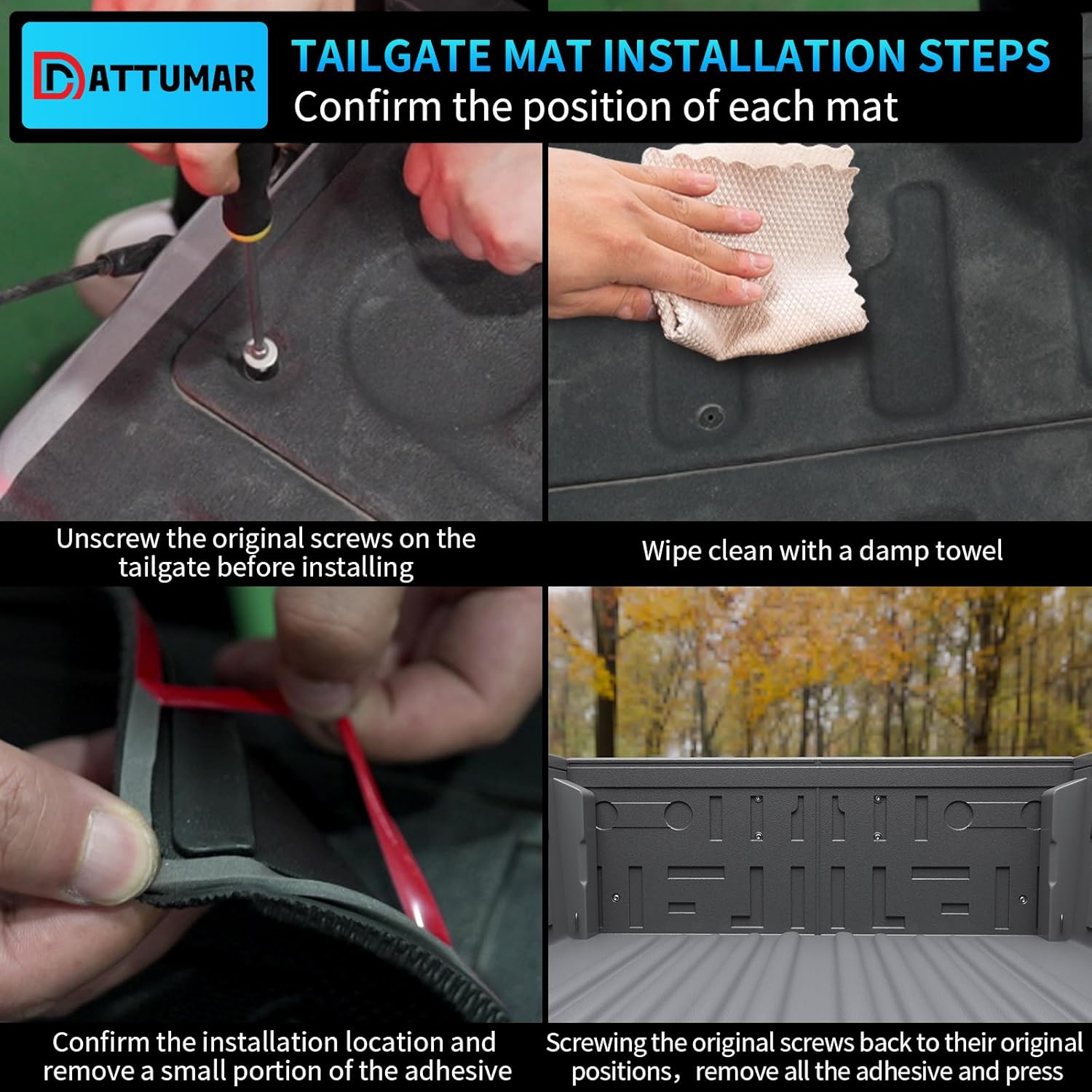 DATTUMAR

TAILGATE MAT INSTALLATION STEPS
Confirm the position of each mat

Unscrew the original screws on the tailgate before installing

Wipe clean with a damp towel

Confirm the installation location and remove a small portion of the adhesive

Screwing the original screws back to their original positions，remove all the adhesive and press