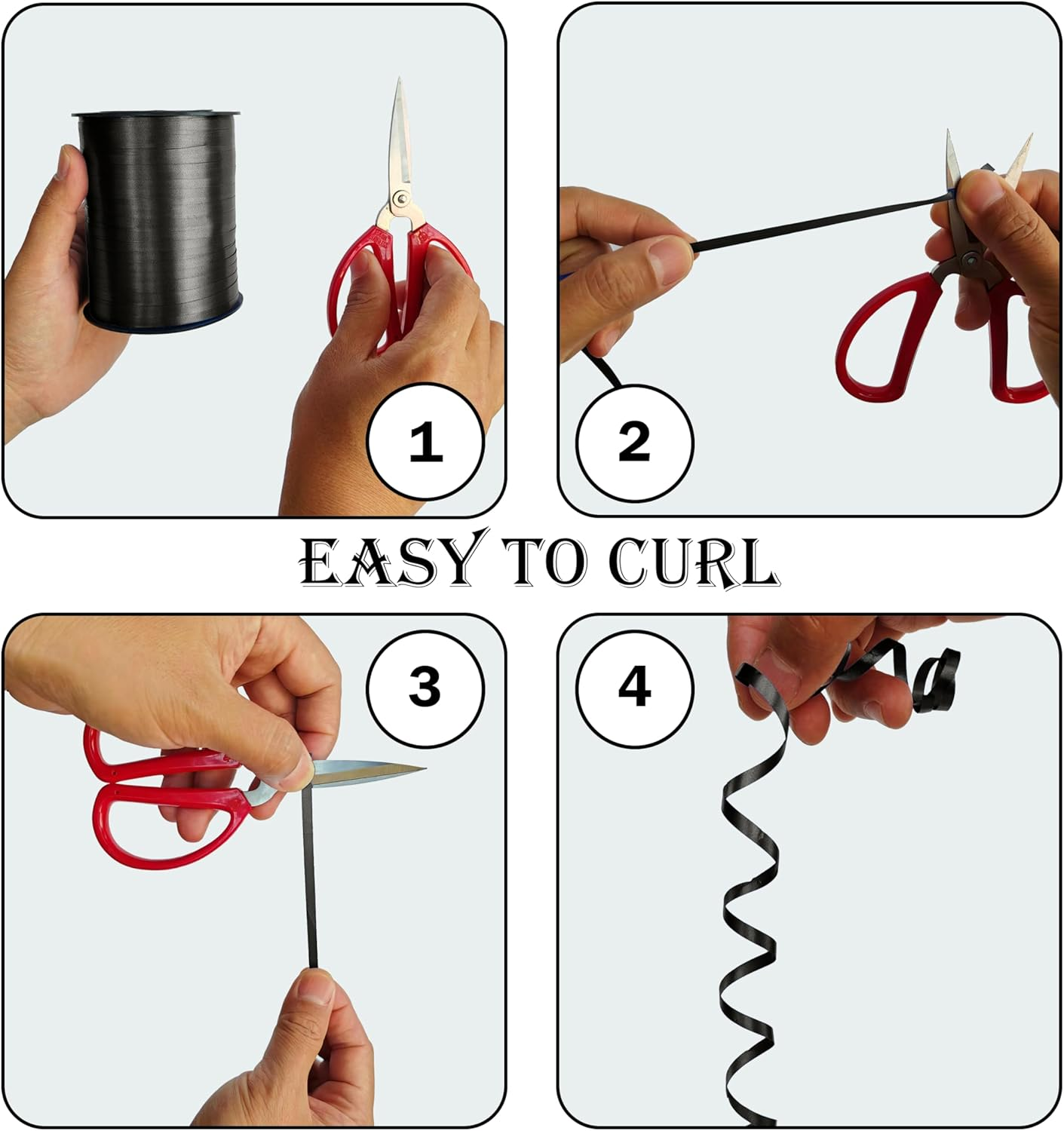 1

2

EASY TO CURL

3

4