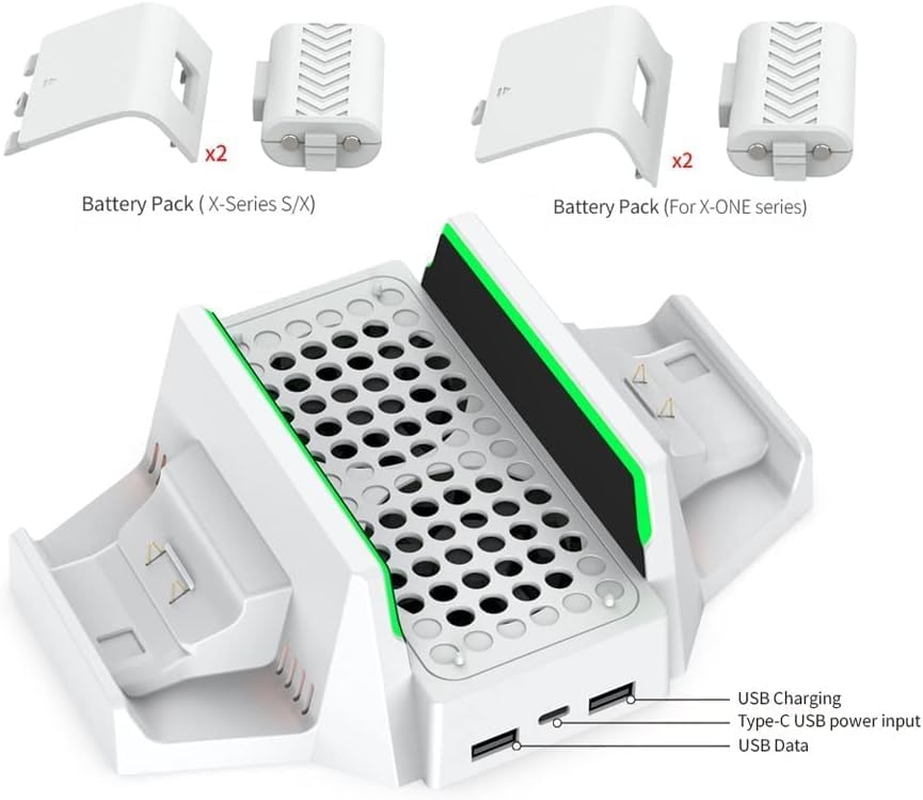 x2

Battery Pack ( X-Series S/X)

x2

Battery Pack (For X-ONE series)

USB Charging
Type-C USB power input
USB Data