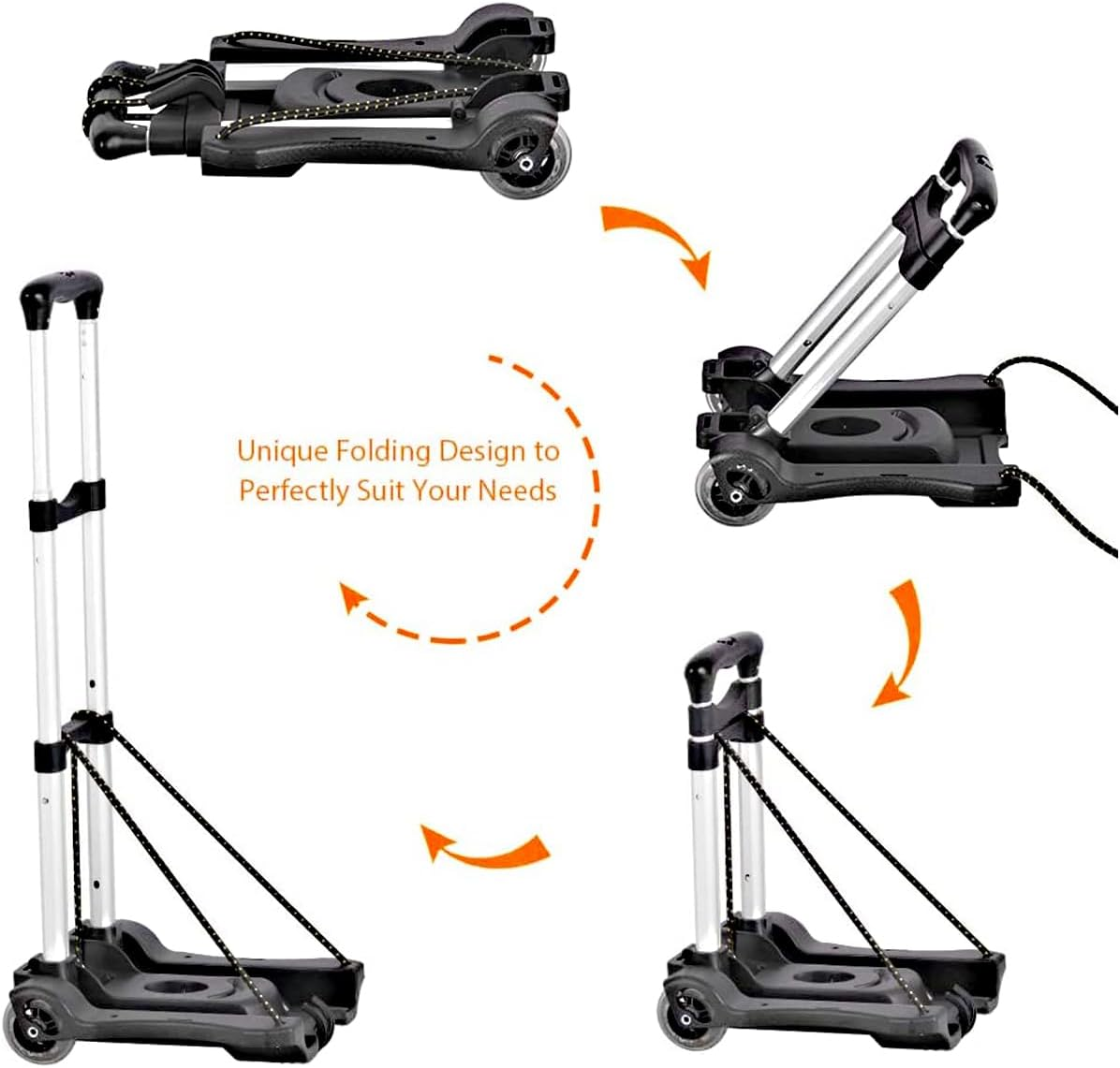 Unique Folding Design to Perfectly Suit Your Needs