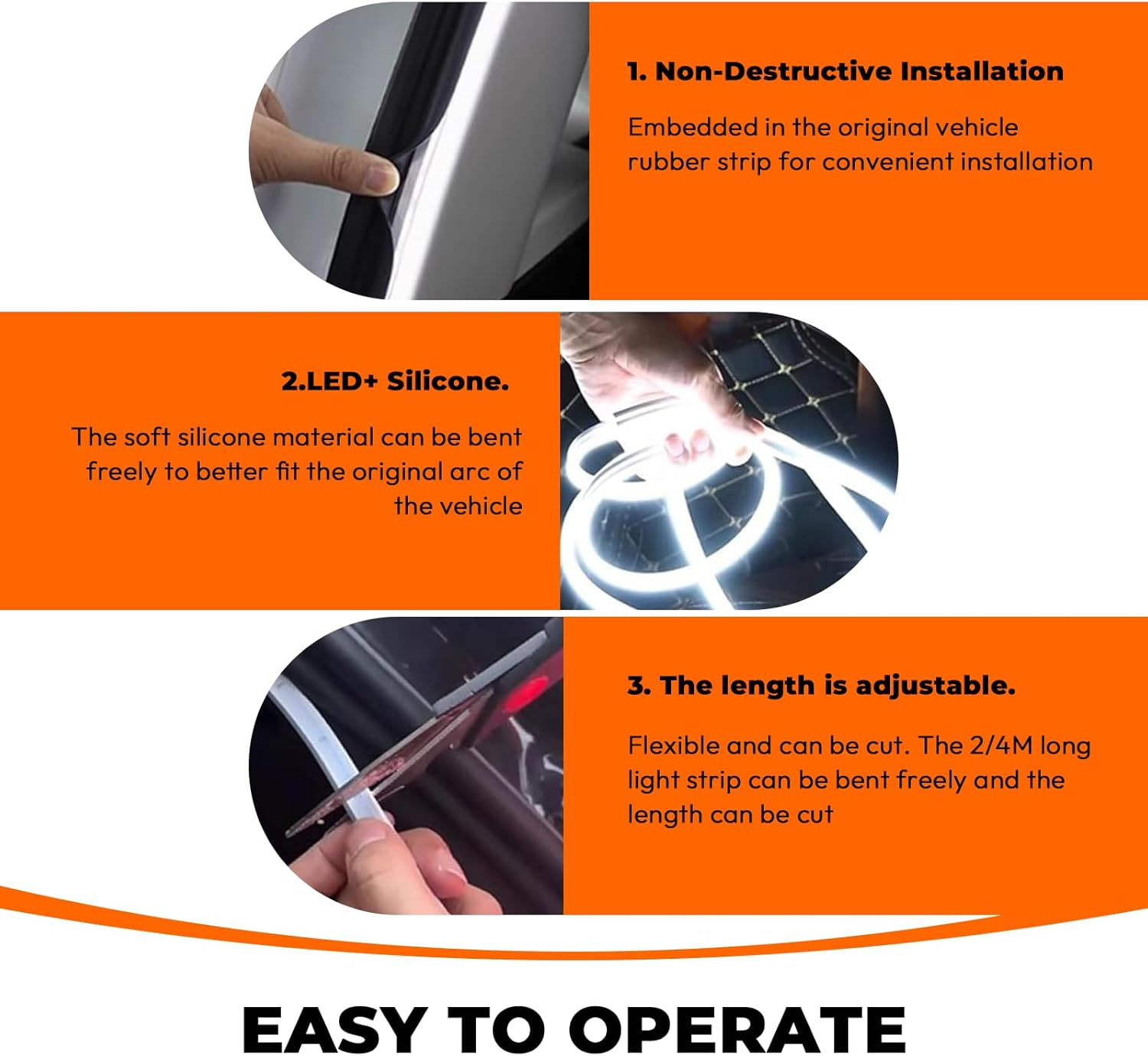 1. Non-Destructive Installation

Embedded in the original vehicle rubber strip for convenient installation

2.LED+ Silicone.

The soft silicone material can be bent freely to better fit the original arc of the vehicle

3. The length is adjustable.

Flexible and can be cut. The 2/4M long light strip can be bent freely and the length can be cut

EASY TO OPERATE