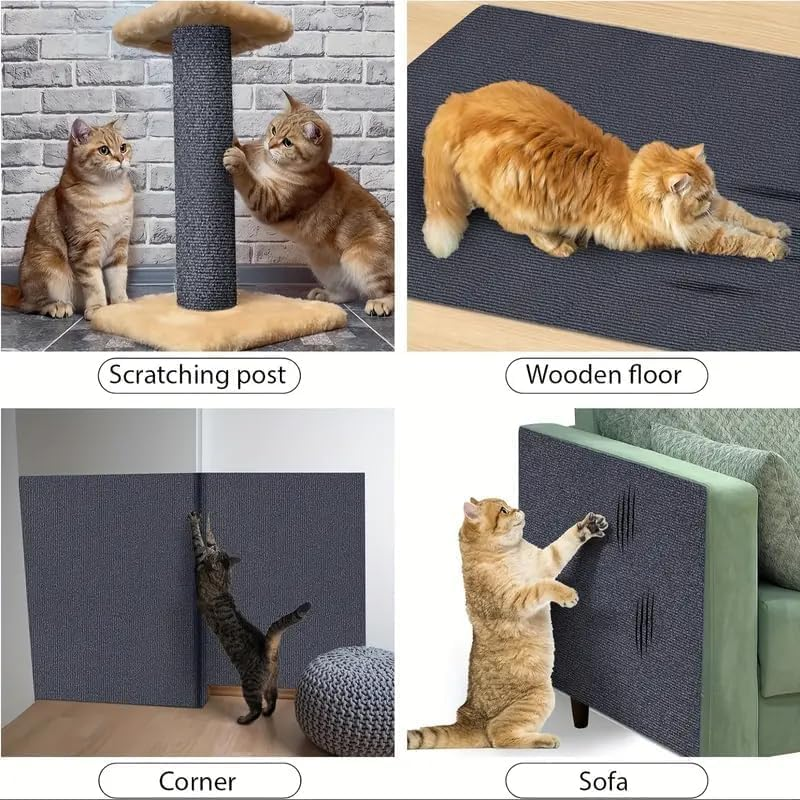 Scratching post

Wooden floor

Corner

Sofa