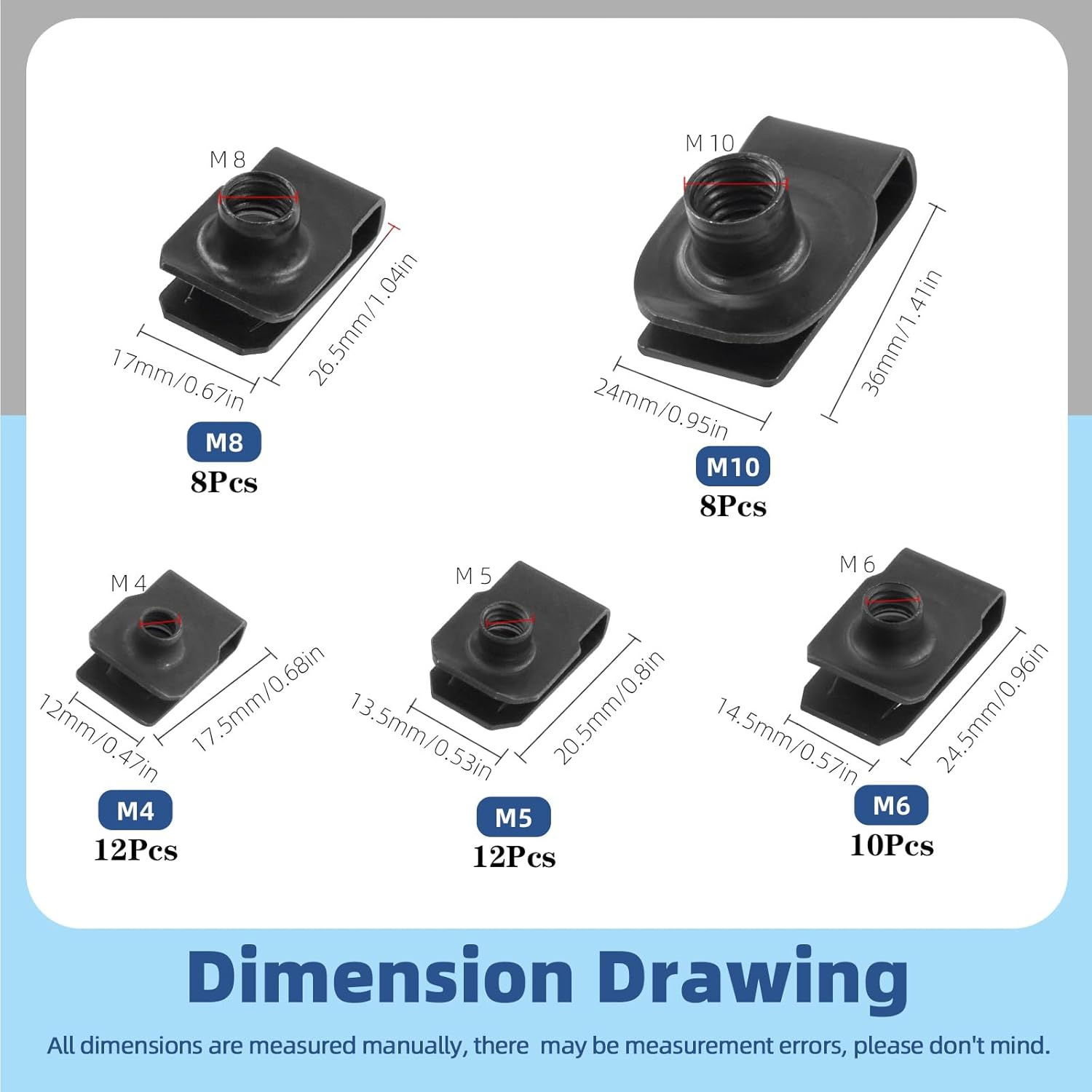 M 8

17mm/0.67in

26.5mm/1.04in

M8
8Pcs

M 10

24mm/0.95in

36mm/1.41in

M10
8Pcs

M 4

12mm/0.47in

17.5mm/0.68in

M4
12Pcs

M 5

13.5mm/0.53in

20.5mm/0.8in

M5
12Pcs

M 6

14.5mm/0.57in

24.5mm/0.96in

M6
10Pcs

Dimension Drawing

All dimensions are measured manually, there may be measurement errors, please don't mind.