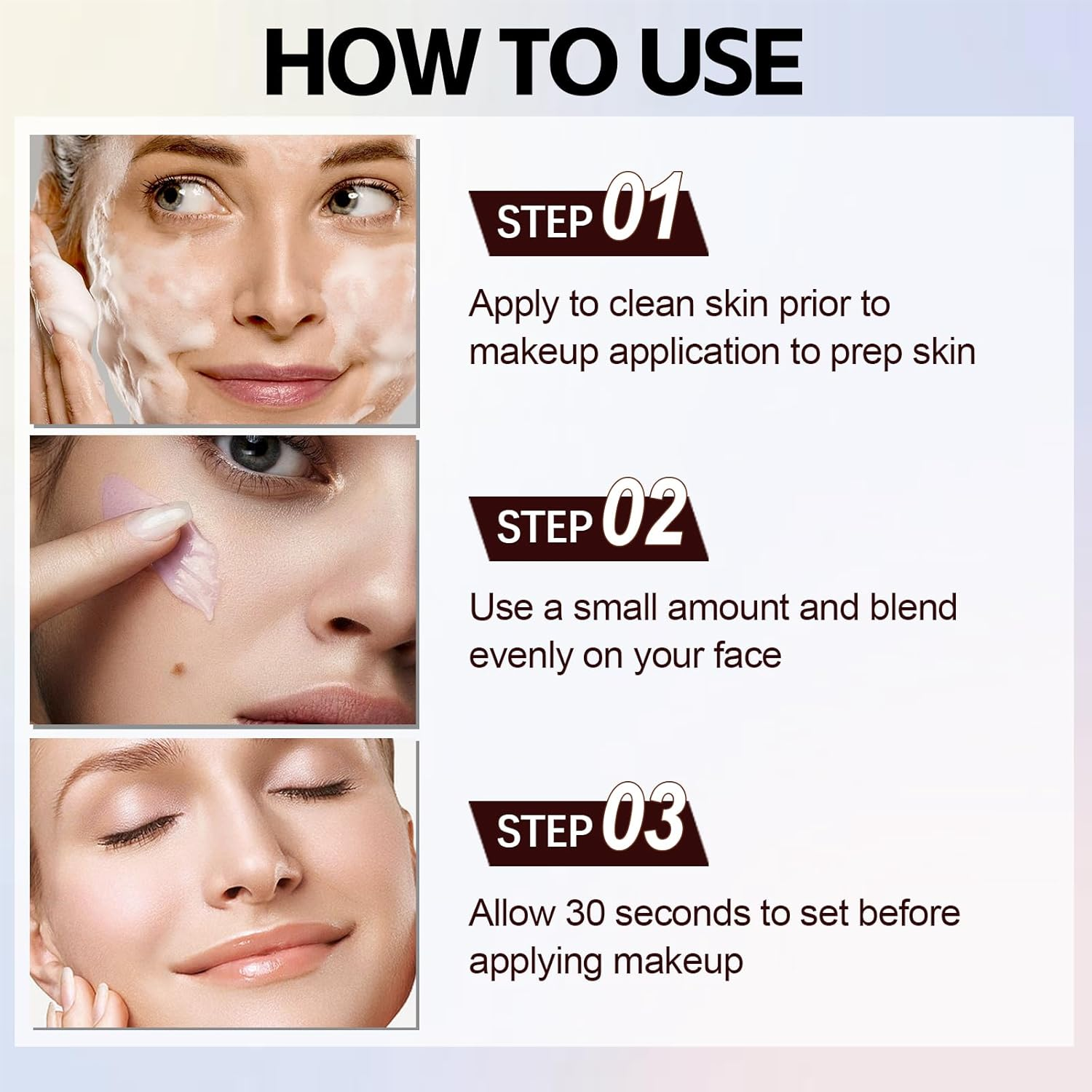 HOW TO USE

STEP 01

Apply to clean skin prior to makeup application to prep skin

STEP 02

Use a small amount and blend evenly on your face

STEP 03

Allow 30 seconds to set before applying makeup