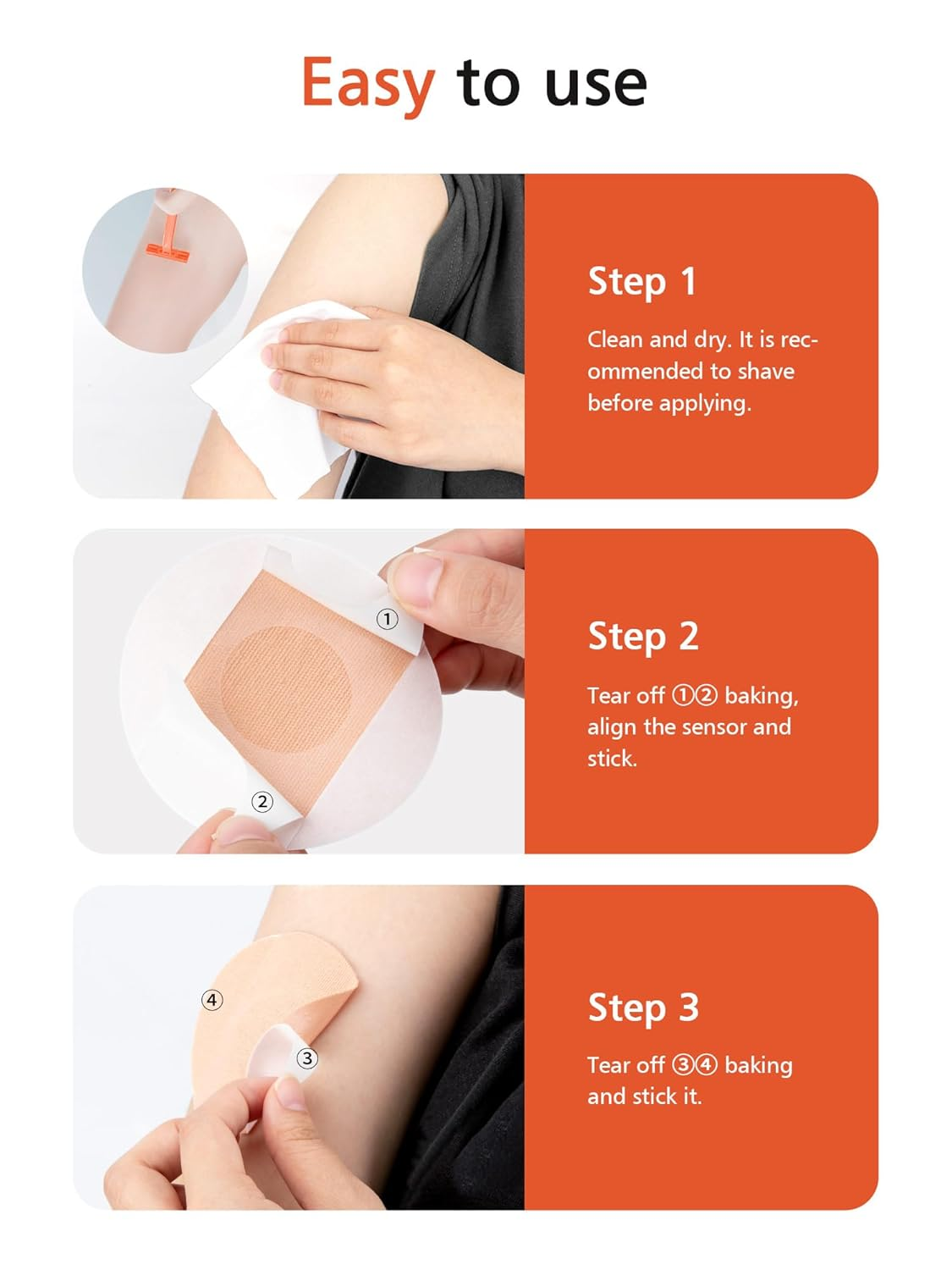 Easy to use

Step 1

Clean and dry. It is recommended to shave before applying.

①

②

Step 2

Tear off ①② baking, align the sensor and stick.

④

③

Step 3

Tear off ③④ baking and stick it.