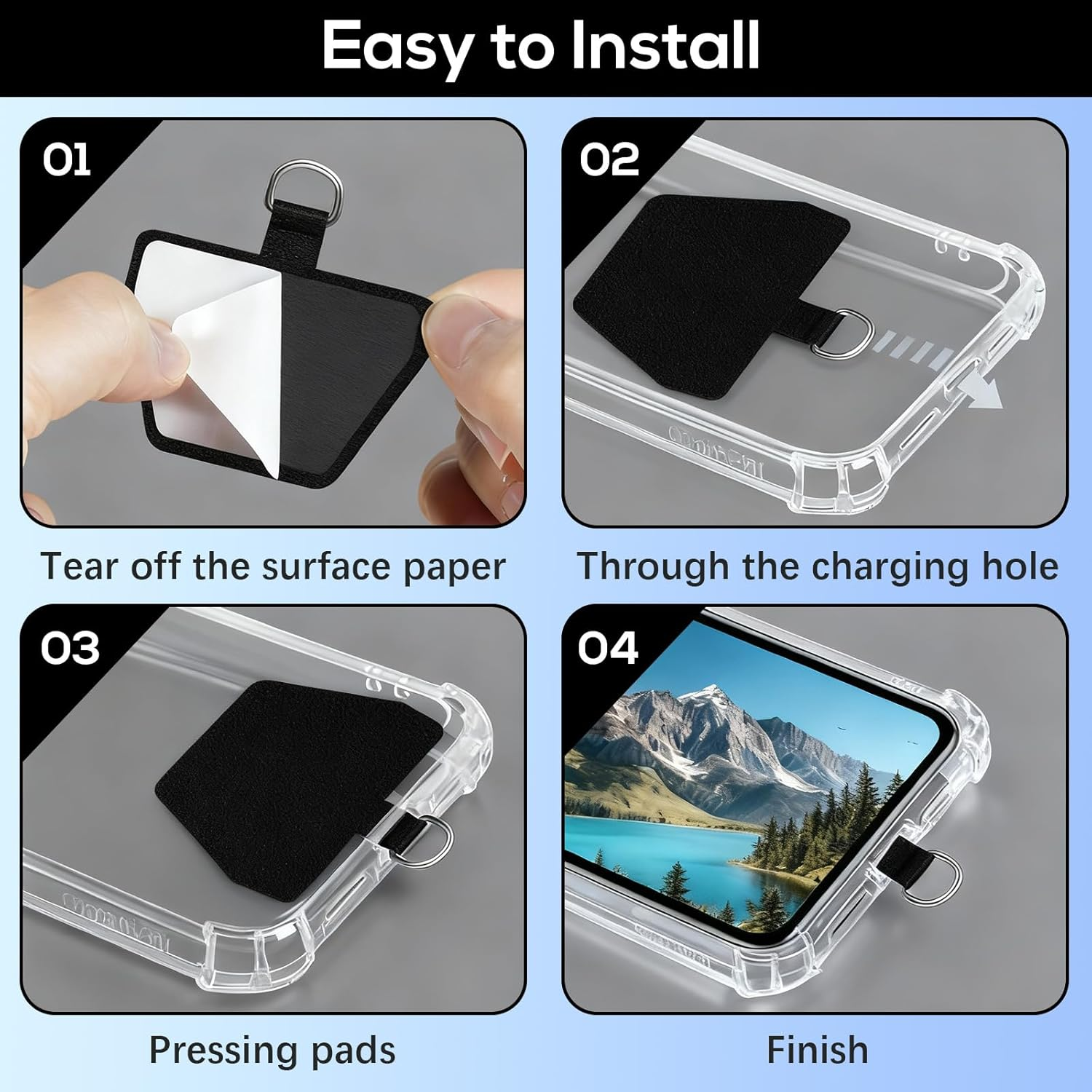 Easy to Install

01

Tear off the surface paper

02

Through the charging hole

03

Pressing pads

04

Finish