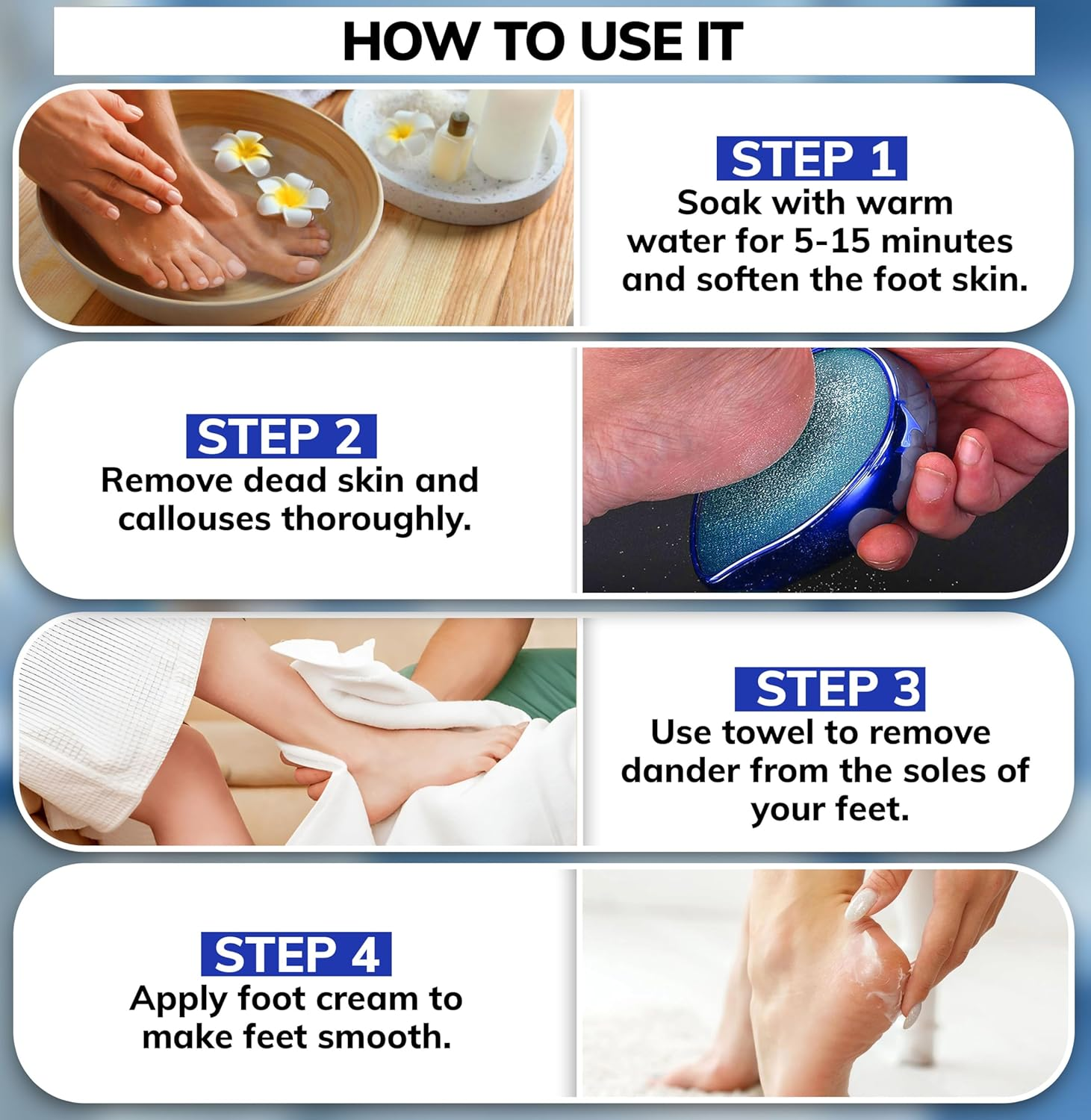 HOW TO USE IT

STEP 1
Soak with warm water for 5-15 minutes and soften the foot skin.

STEP 2
Remove dead skin and callouses thoroughly.

STEP 3
Use towel to remove dander from the soles of your feet.

STEP 4
Apply foot cream to make feet smooth.