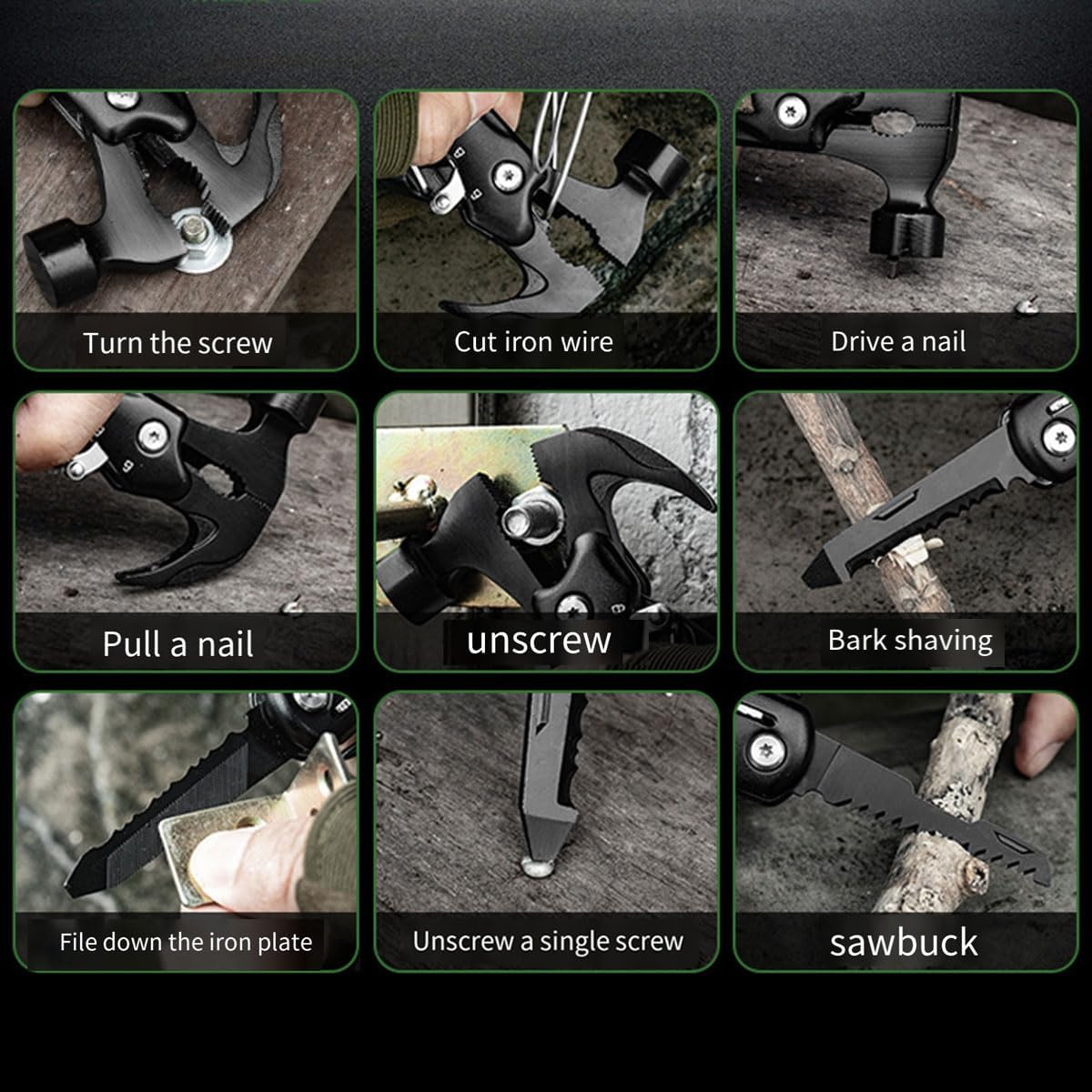 Turn the screw

Cut iron wire

Drive a nail

Pull a nail

unscrew

Bark shaving

File down the iron plate

Unscrew a single screw

sawbuck