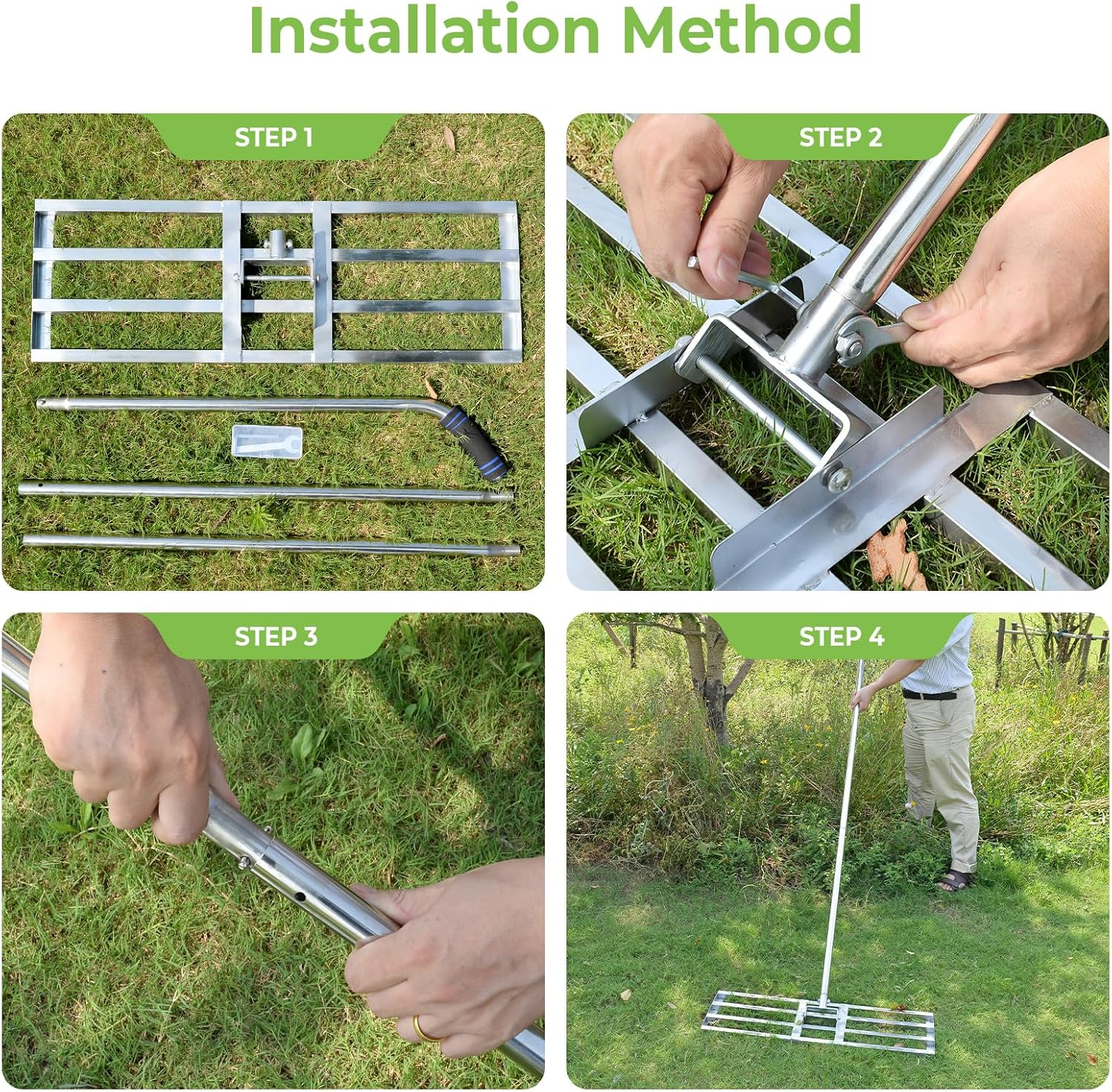 Installation Method

STEP 1

STEP 2

STEP 3

STEP 4