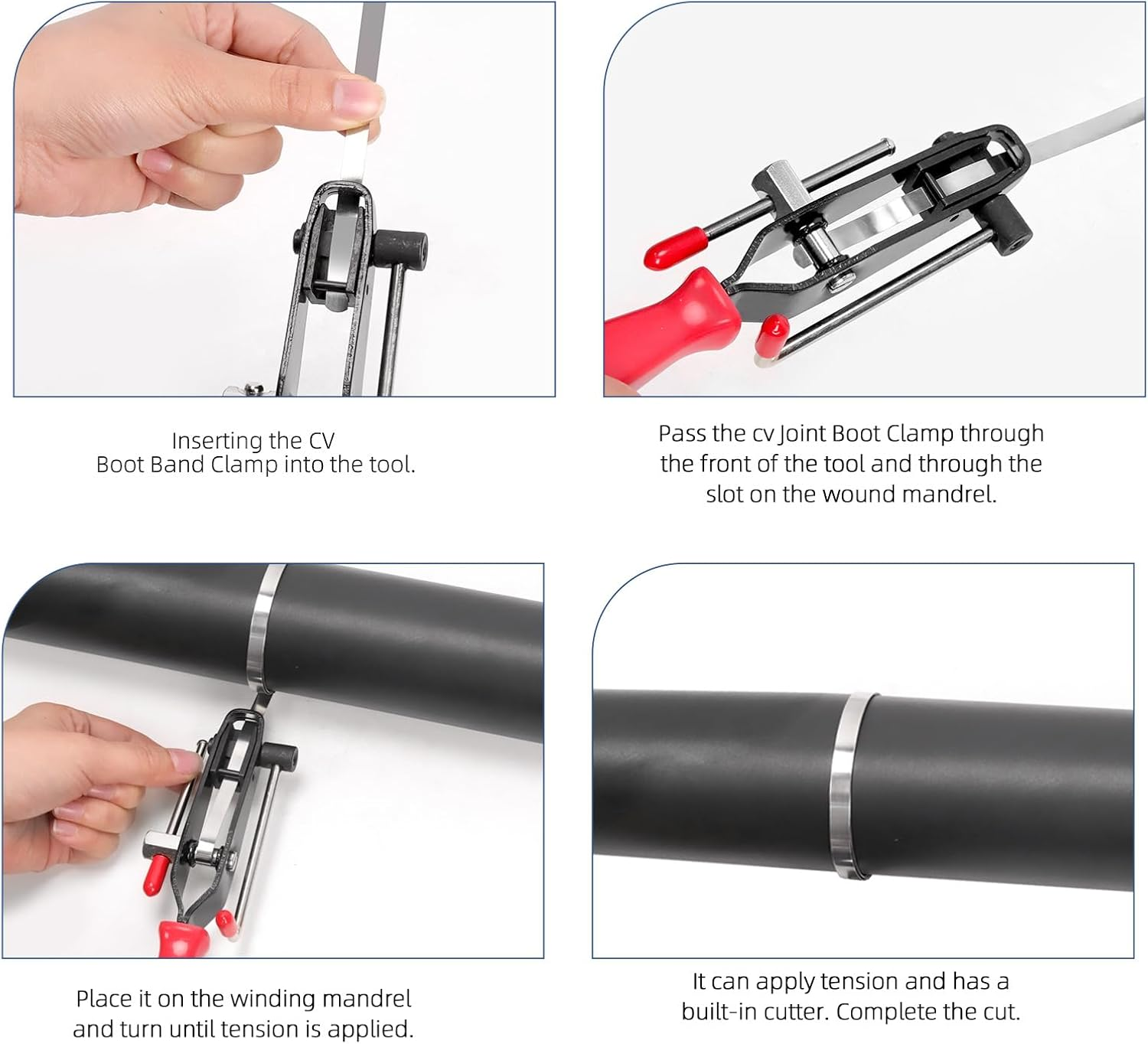 Inserting the CV Boot Band Clamp into the tool.

Pass the cv Joint Boot Clamp through the front of the tool and through the slot on the wound mandrel.

Place it on the winding mandrel and turn until tension is applied.

It can apply tension and has a built-in cutter. Complete the cut.