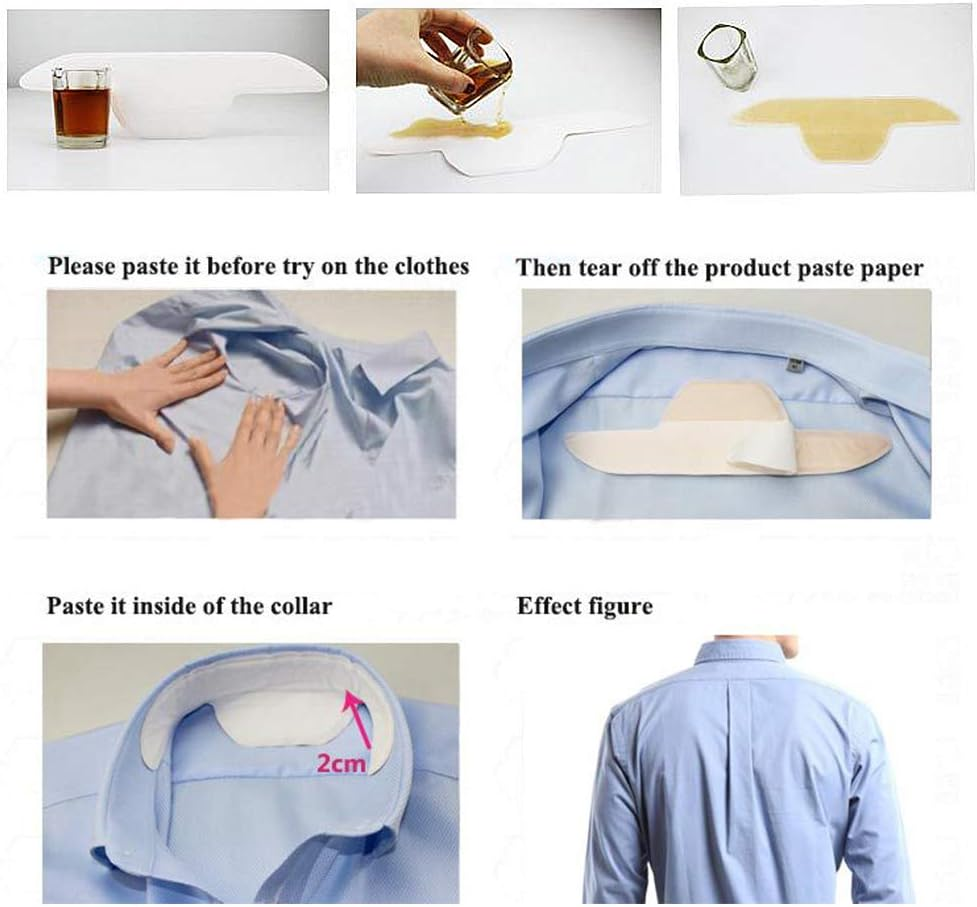 Please paste it before try on the clothes

Then tear off the product paste paper

Paste it inside of the collar

2cm

Effect figure