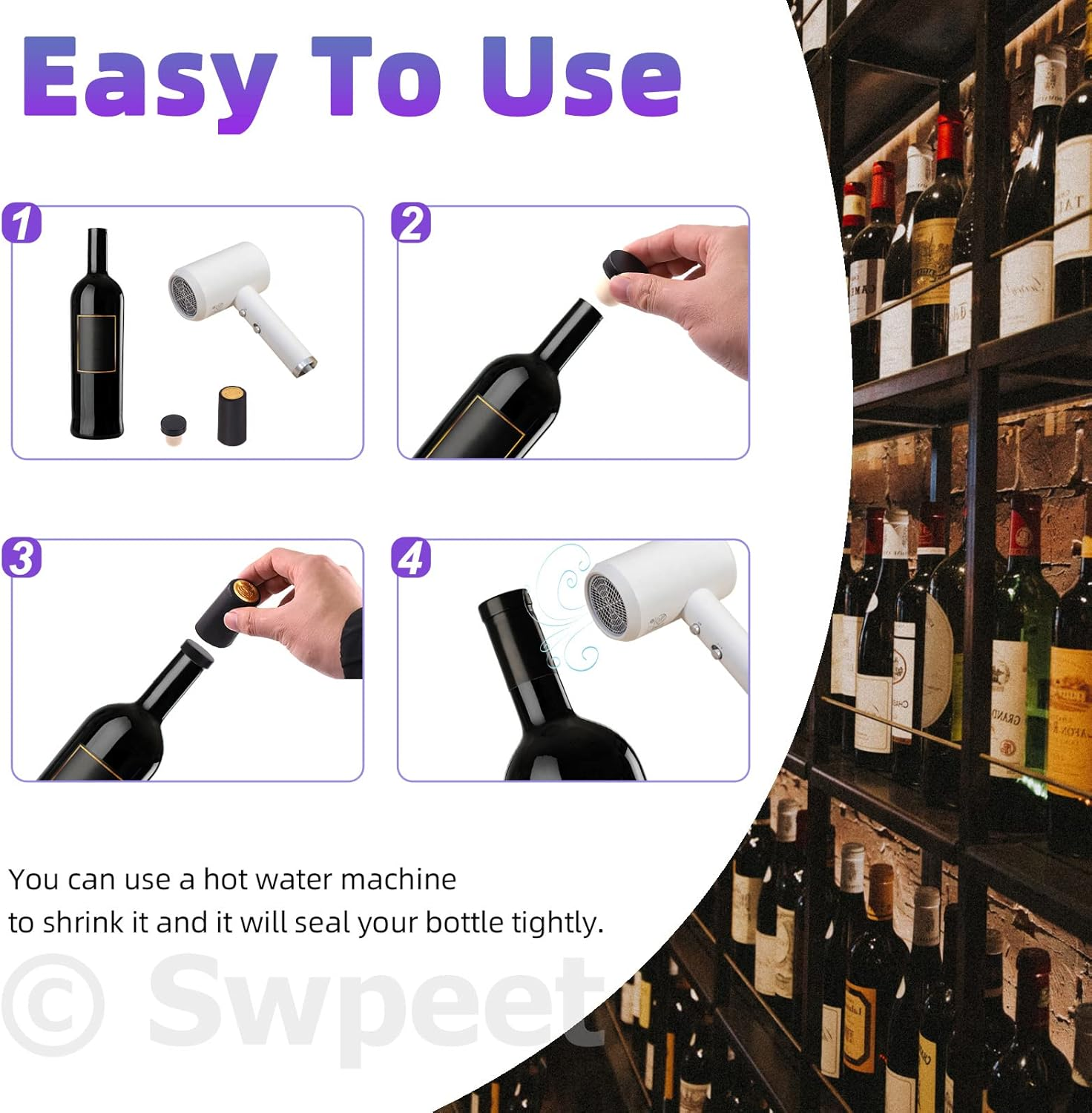 Easy To Use

1

2

3

4

You can use a hot water machine to shrink it and it will seal your bottle tightly.

© Swpeet