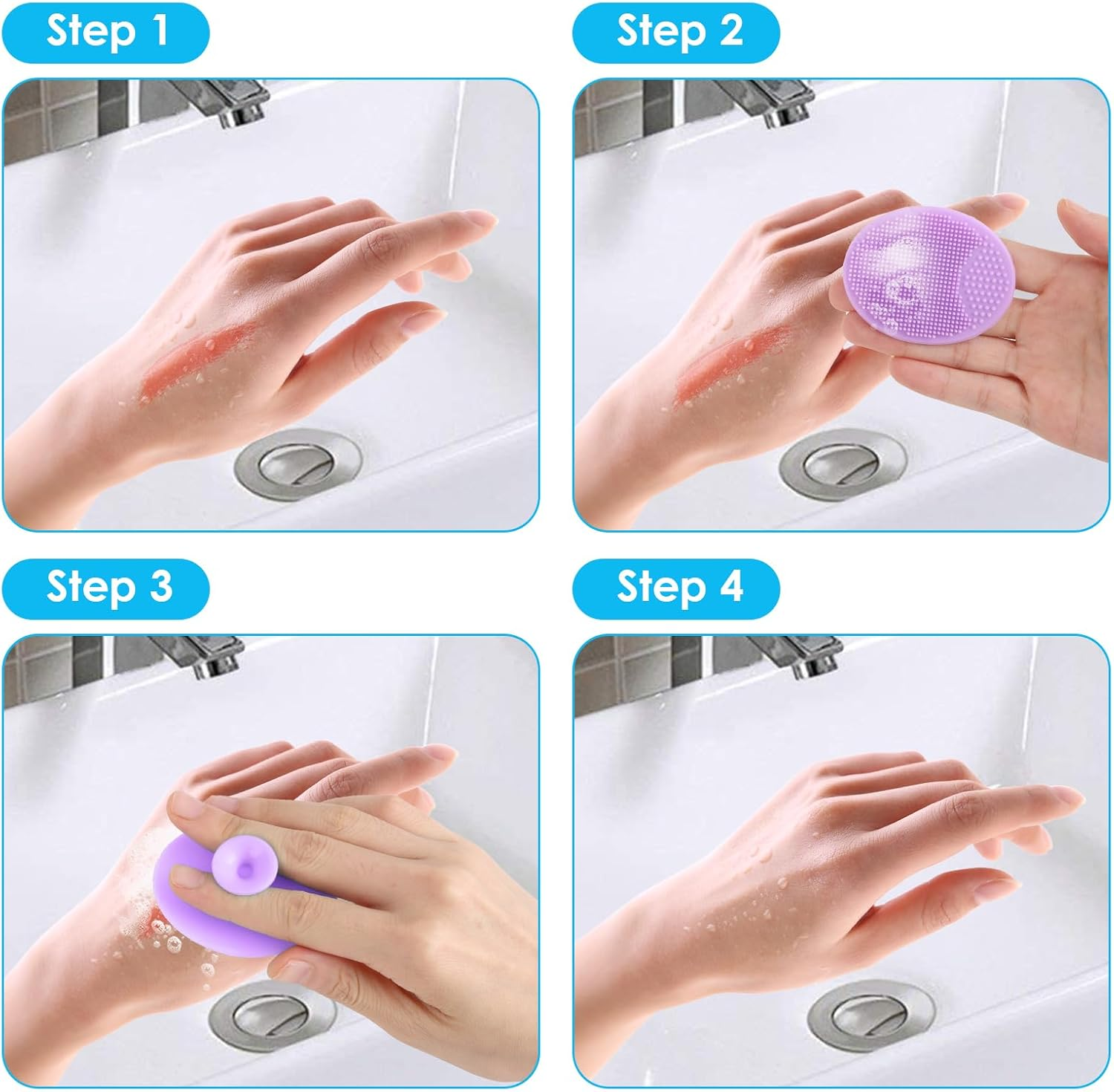 Step 1

Step 2

Step 3

Step 4