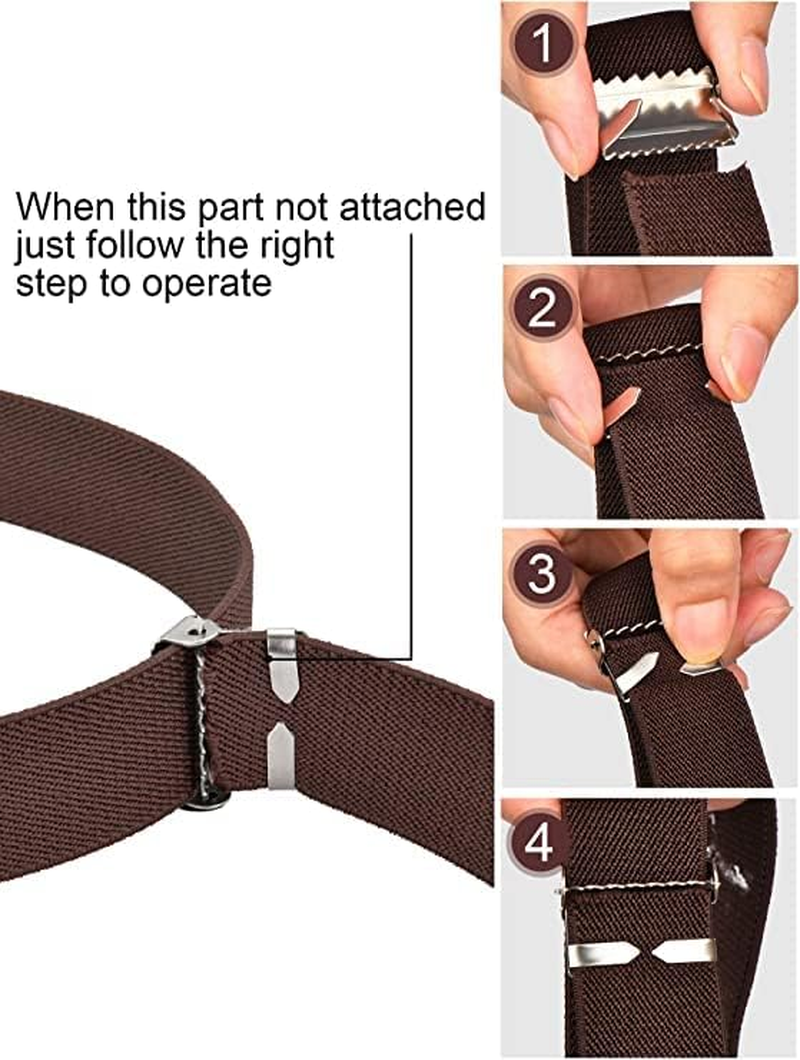 When this part not attached just follow the right step to operate

1

2

3

4