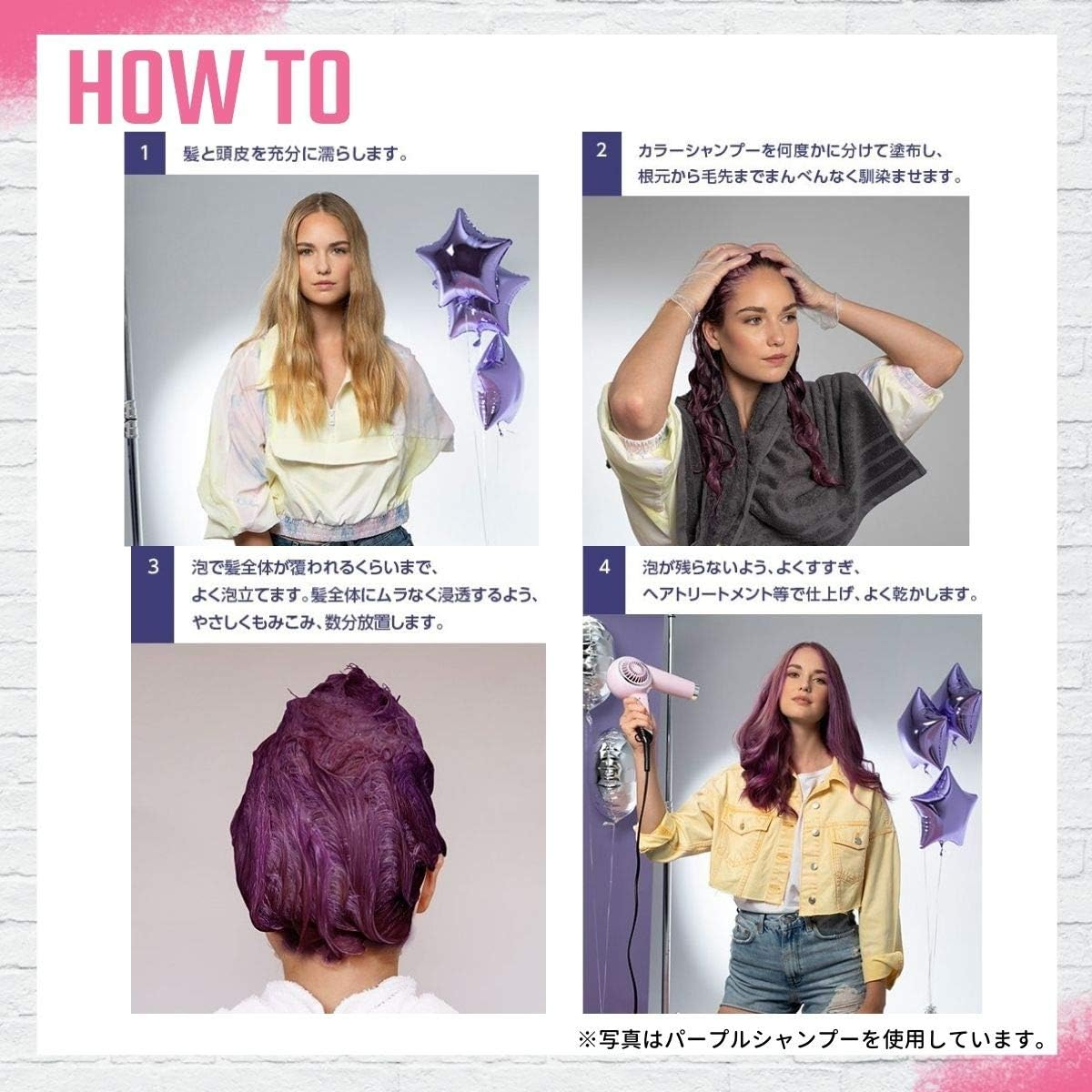 HOW TO

1 髪と頭皮を充分に濡らします。

2 カラーシャンプーを何度かに分けて塗布し、根元から毛先までまんべんなく馴染ませます。

3 泡で髪全体が覆われるくらいまで、よく泡立てます。髪全体にムラなく浸透するよう、やさしくもみこみ、数分放置します。

4 泡が残らないよう、よくすすぎ、ヘアトリートメント等で仕上げ、よく乾かします。

※写真はパープルシャンプーを使用しています。