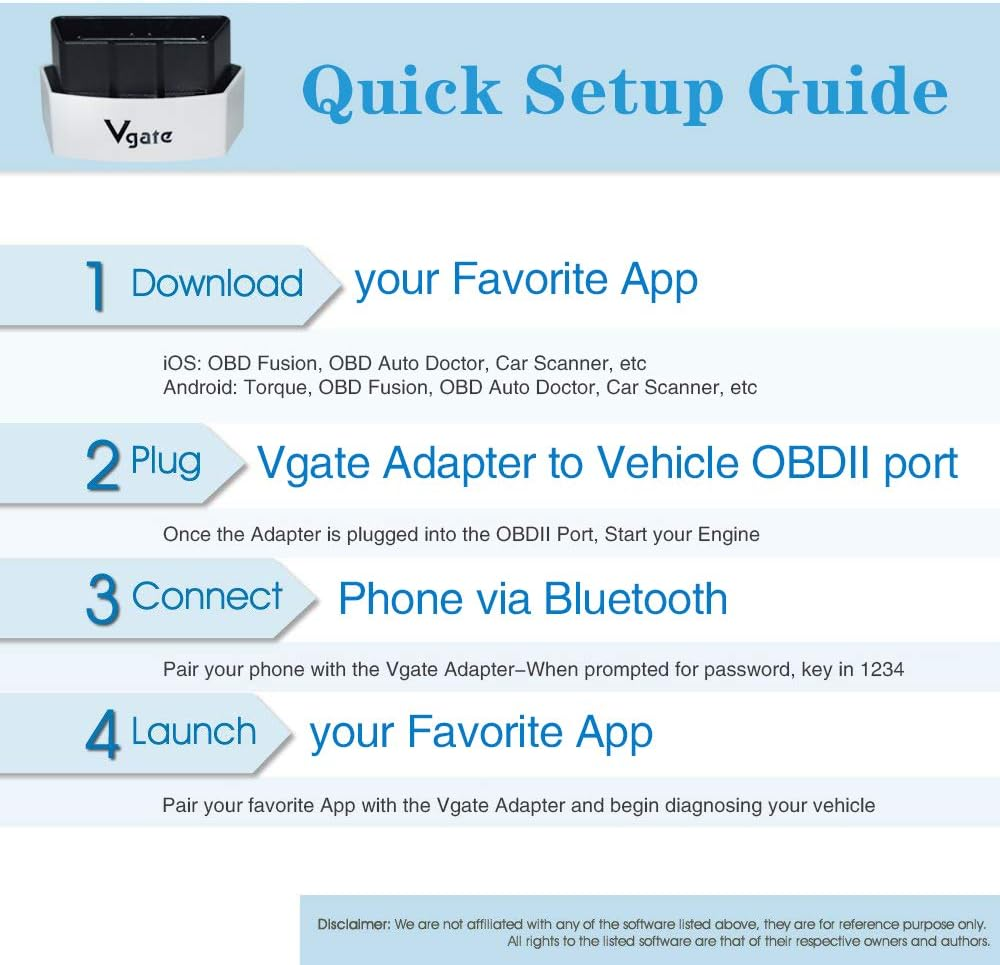 Vgate

Quick Setup Guide

1 Download your Favorite App

iOS: OBD Fusion, OBD Auto Doctor, Car Scanner, etc
Android: Torque, OBD Fusion, OBD Auto Doctor, Car Scanner, etc

2 Plug Vgate Adapter to Vehicle OBDII port

Once the Adapter is plugged into the OBDII Port, Start your Engine

3 Connect Phone via Bluetooth

Pair your phone with the Vgate Adapter–When prompted for password, key in 1234

4 Launch your Favorite App

Pair your favorite App with the Vgate Adapter and begin diagnosing your vehicle

Disclaimer: We are not affiliated with any of the software listed above, they are for reference purpose only. All rights to the listed software are that of their respective owners and authors.