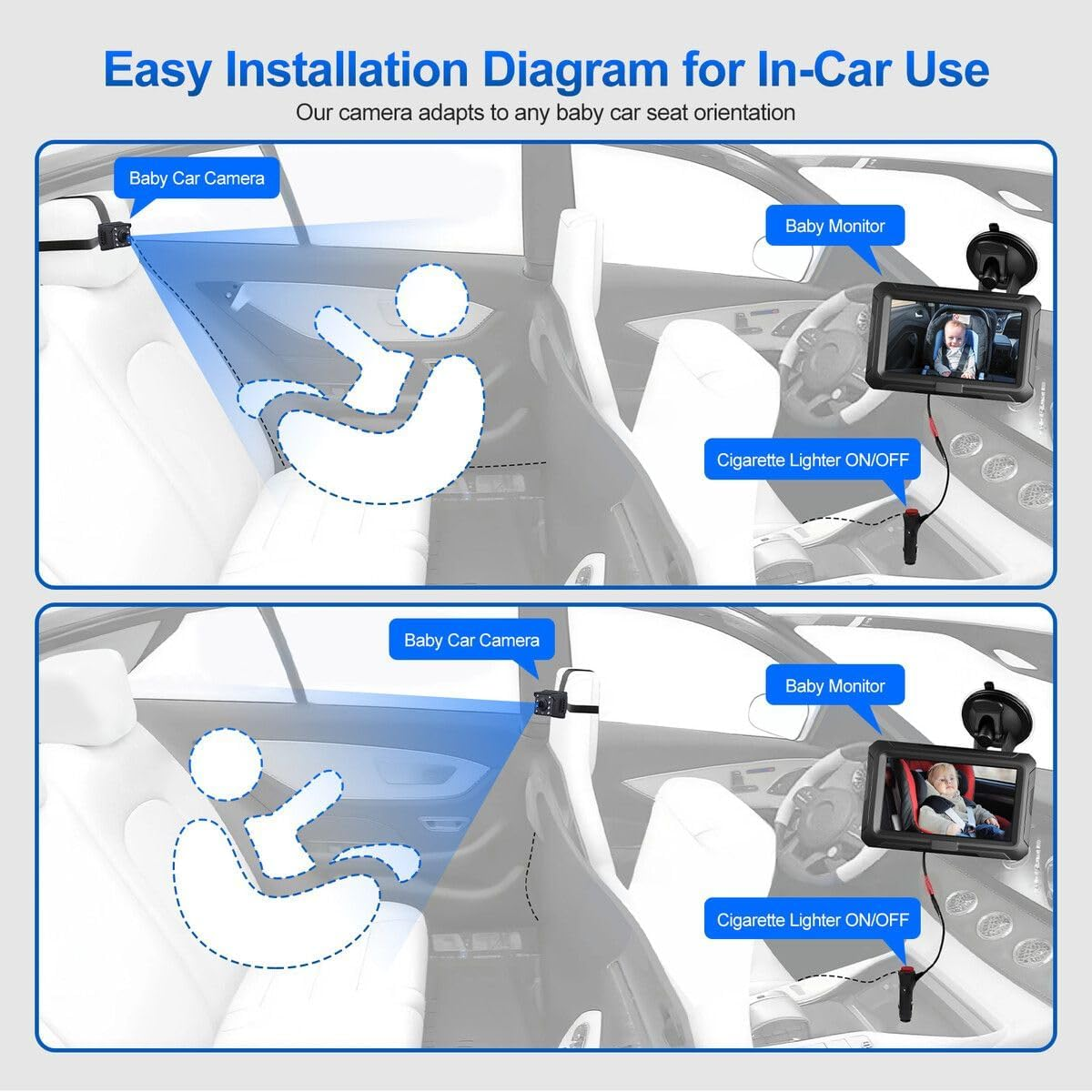 Easy Installation Diagram for In-Car Use

Our camera adapts to any baby car seat orientation

Baby Car Camera

Baby Monitor

Cigarette Lighter ON/OFF

Baby Car Camera

Baby Monitor

Cigarette Lighter ON/OFF