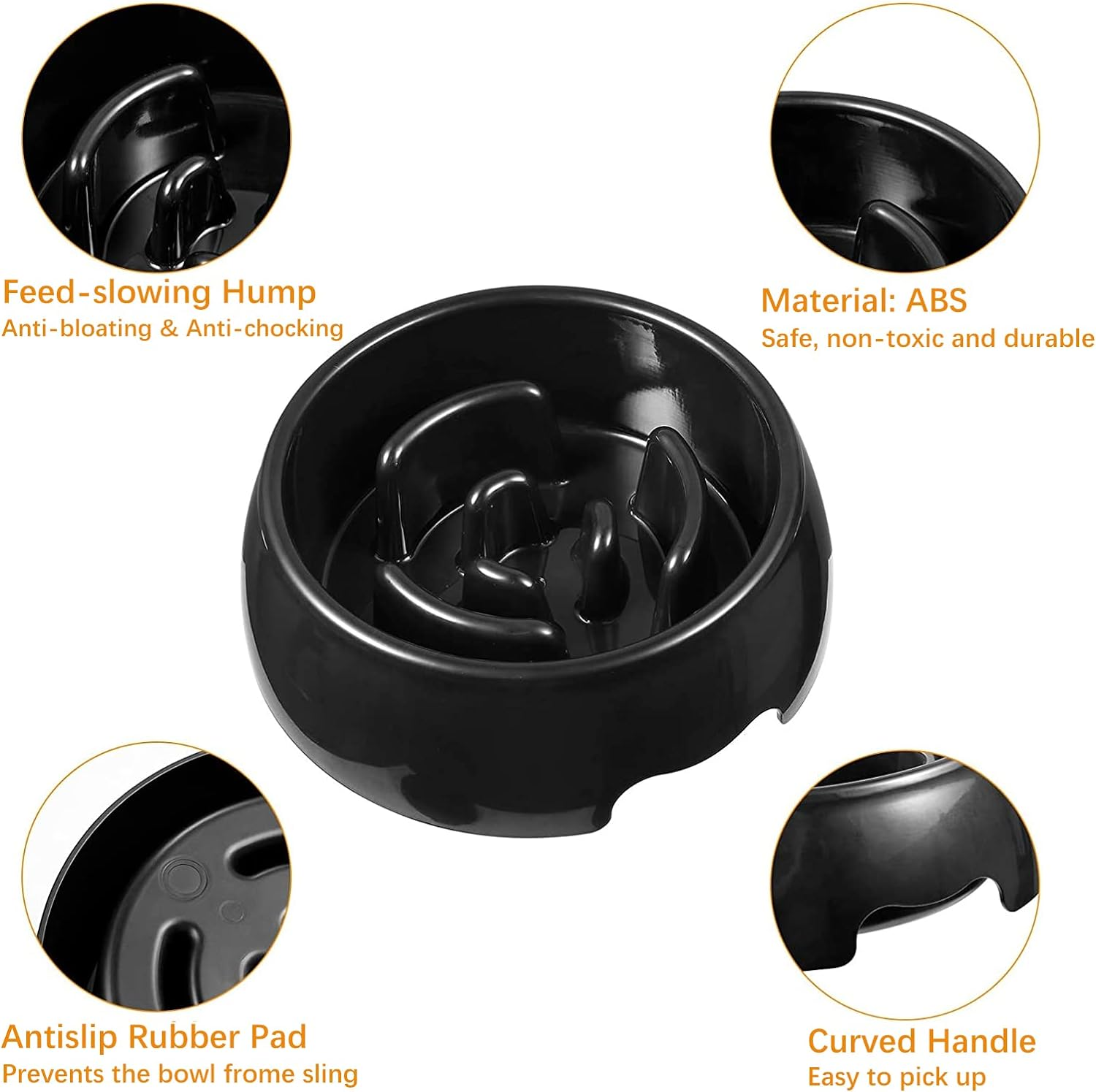 Feed-slowing Hump
Anti-bloating & Anti-chocking

Material: ABS
Safe, non-toxic and durable

Antislip Rubber Pad
Prevents the bowl frome sling

Curved Handle
Easy to pick up