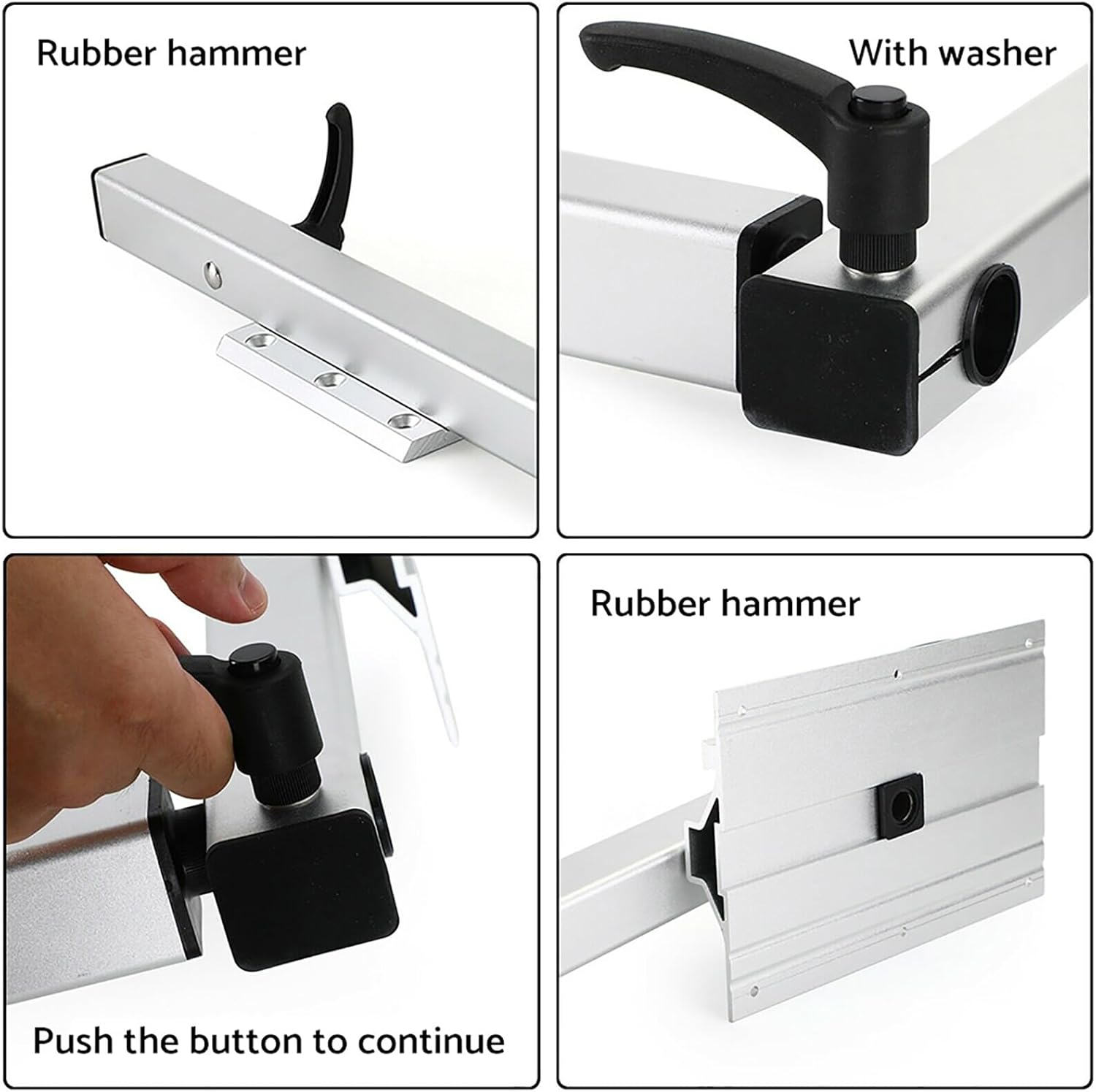 Rubber hammer

With washer

Push the button to continue

Rubber hammer