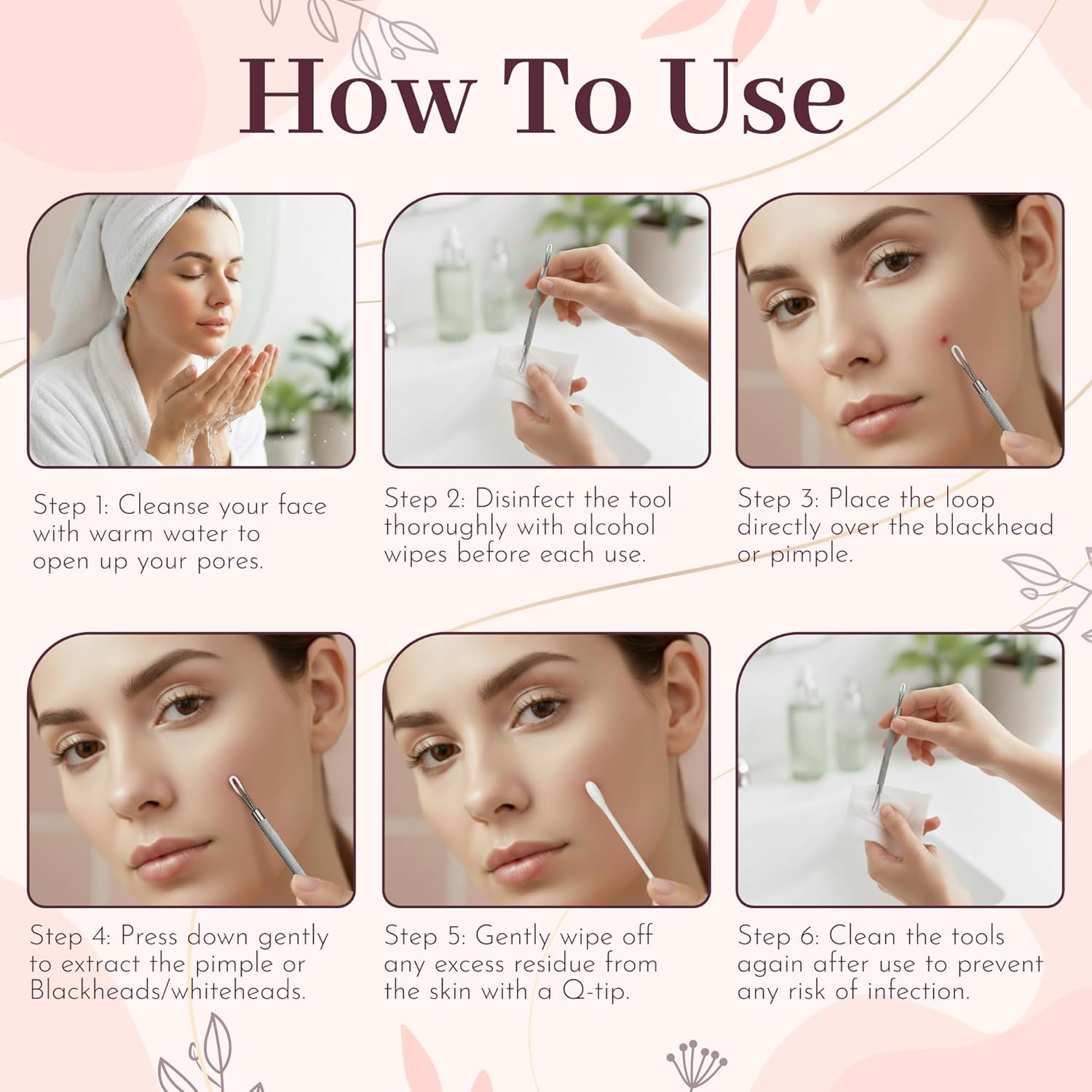 How To Use

Step 1: Cleanse your face with warm water to open up your pores.

Step 2: Disinfect the tool thoroughly with alcohol wipes before each use.

Step 3: Place the loop directly over the blackhead or pimple.

Step 4: Press down gently to extract the pimple or Blackheads/whiteheads.

Step 5: Gently wipe off any excess residue from the skin with a Q-tip.

Step 6: Clean the tools again after use to prevent any risk of infection.