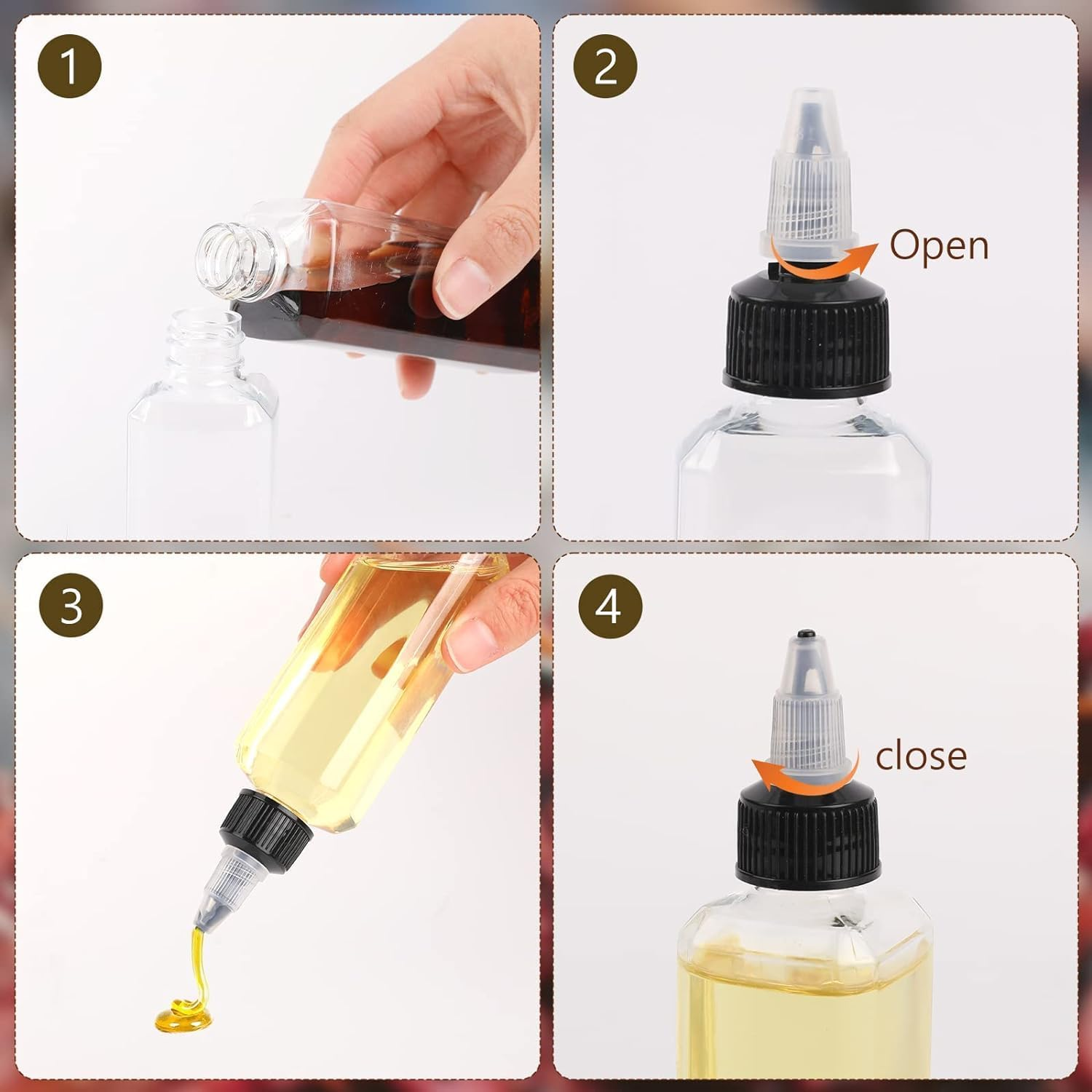 1

2

Open

3

4

close